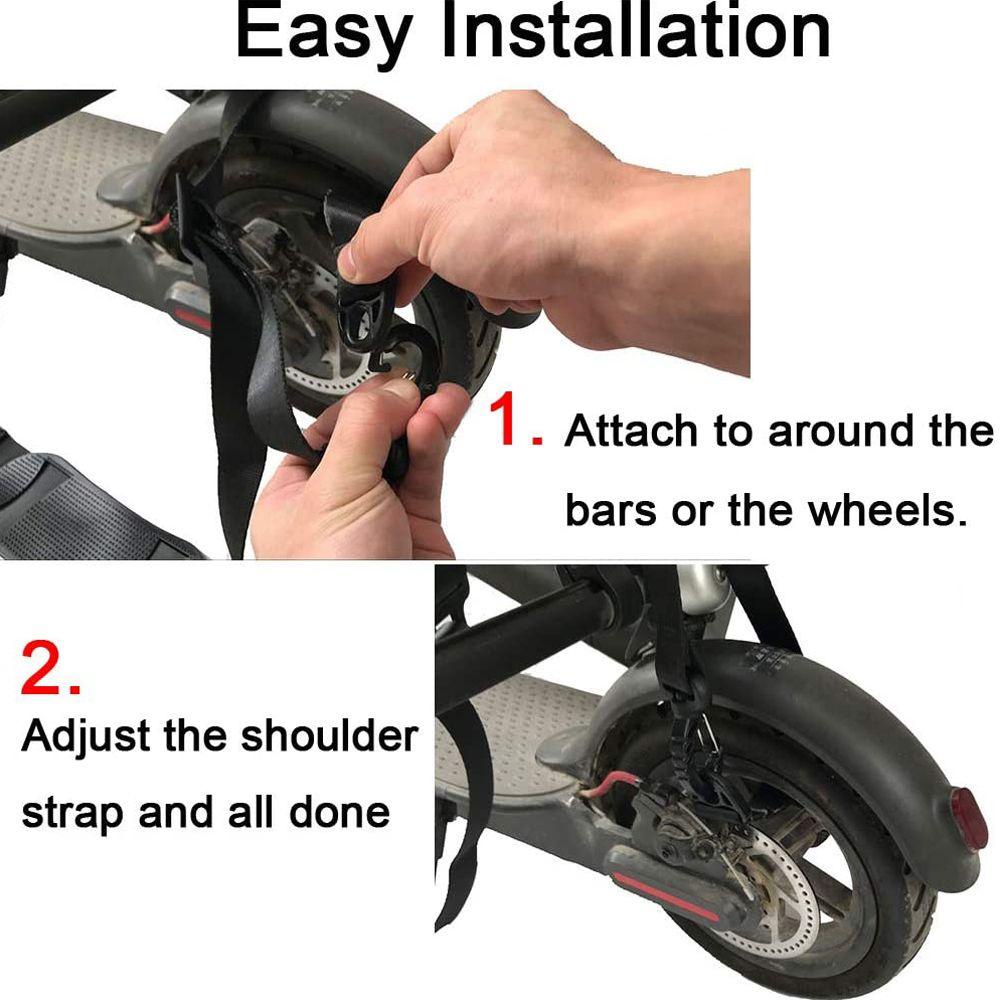 Easy Installation

1. Attach to around the bars or the wheels.

2.
Adjust the shoulder strap and all done