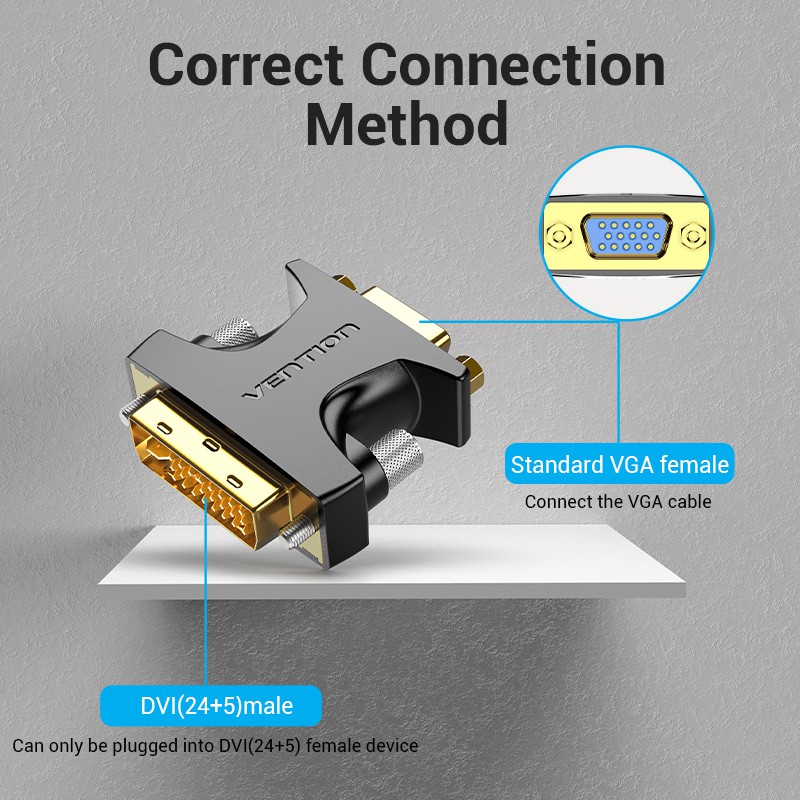 Correct Connection Method

VENTION

Standard VGA female
Connect the VGA cable

DVI(24+5)male
Can only be plugged into DVI(24+5) female device