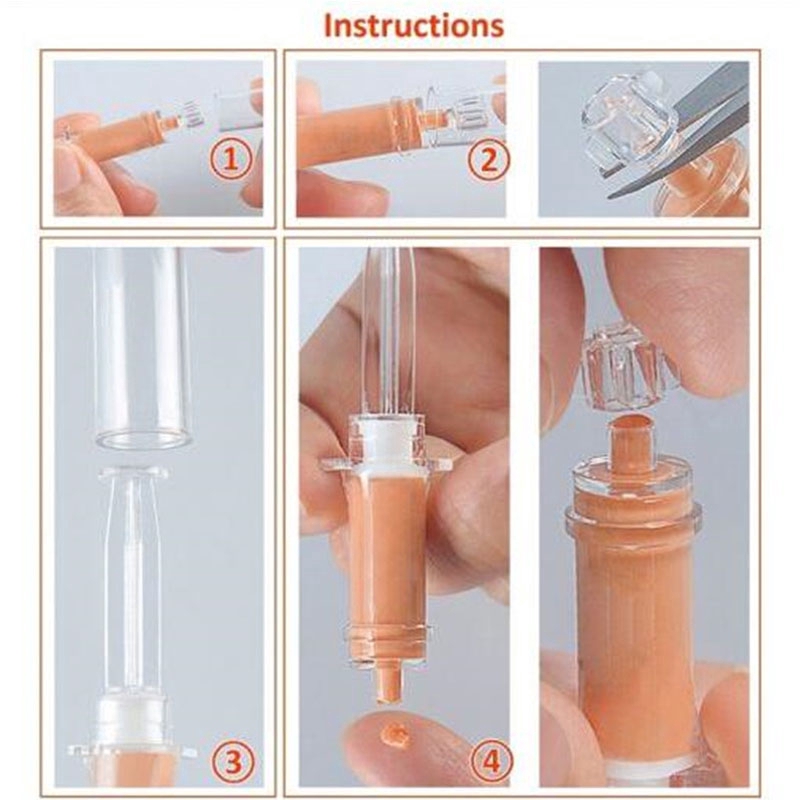 Instructions

①

②

③

④