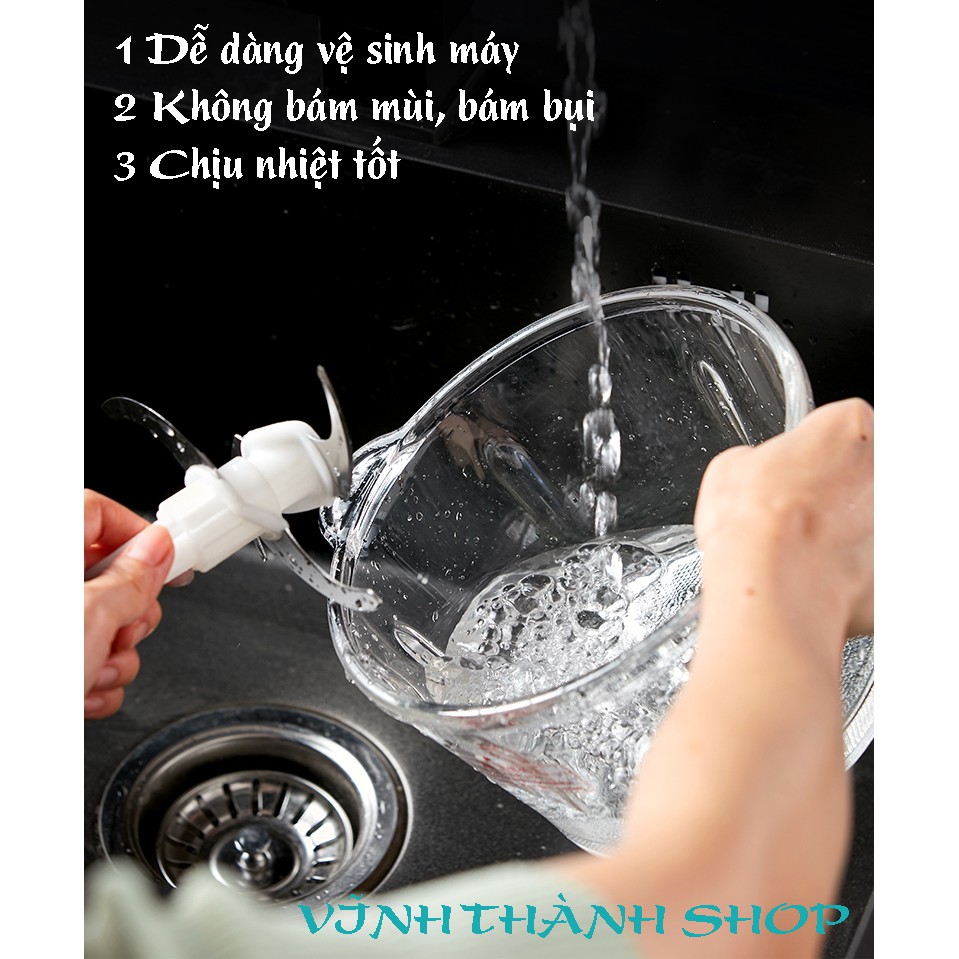 1 Dễ dàng vệ sinh máy
2 Không bám mùi, bám bụi
3 Chịu nhiệt tốt

VĨNH THÀNH SHOP