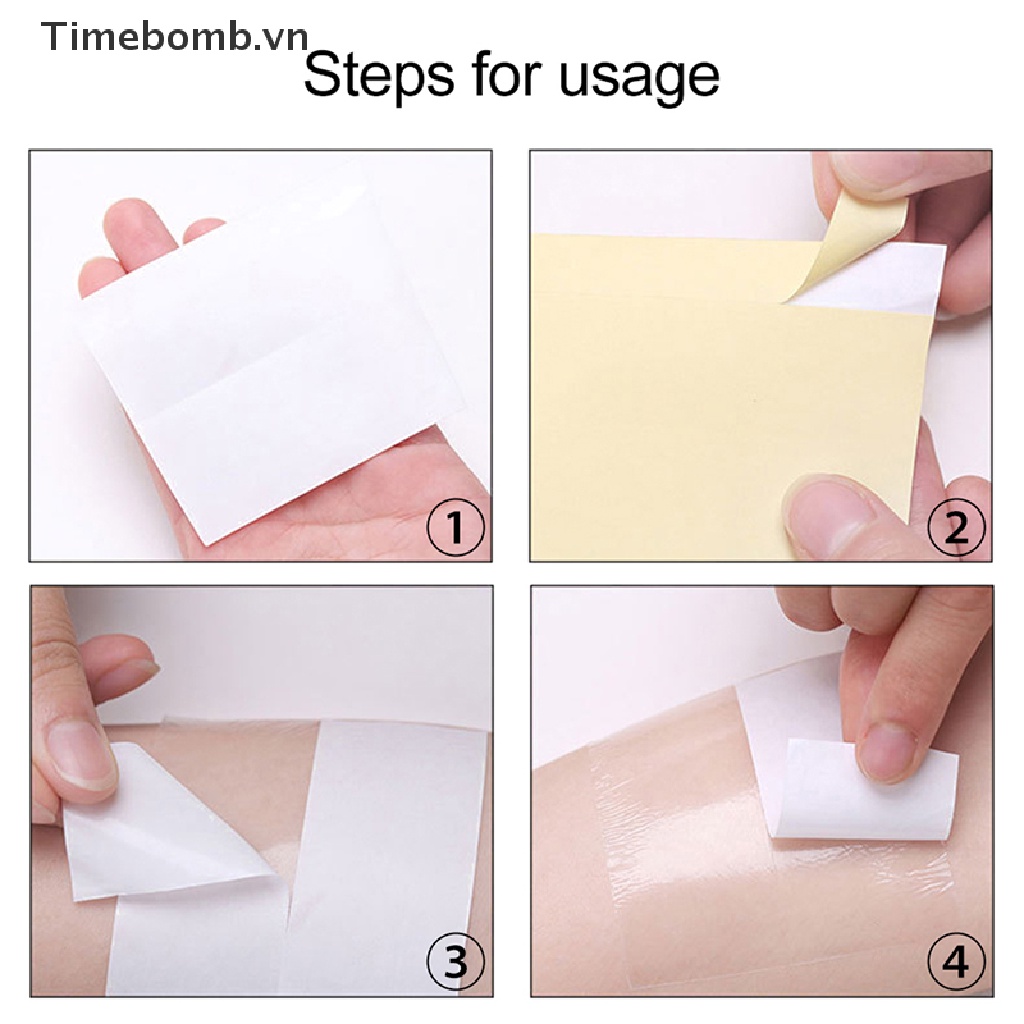 Timebomb.vn

Steps for usage

1

2

3

4