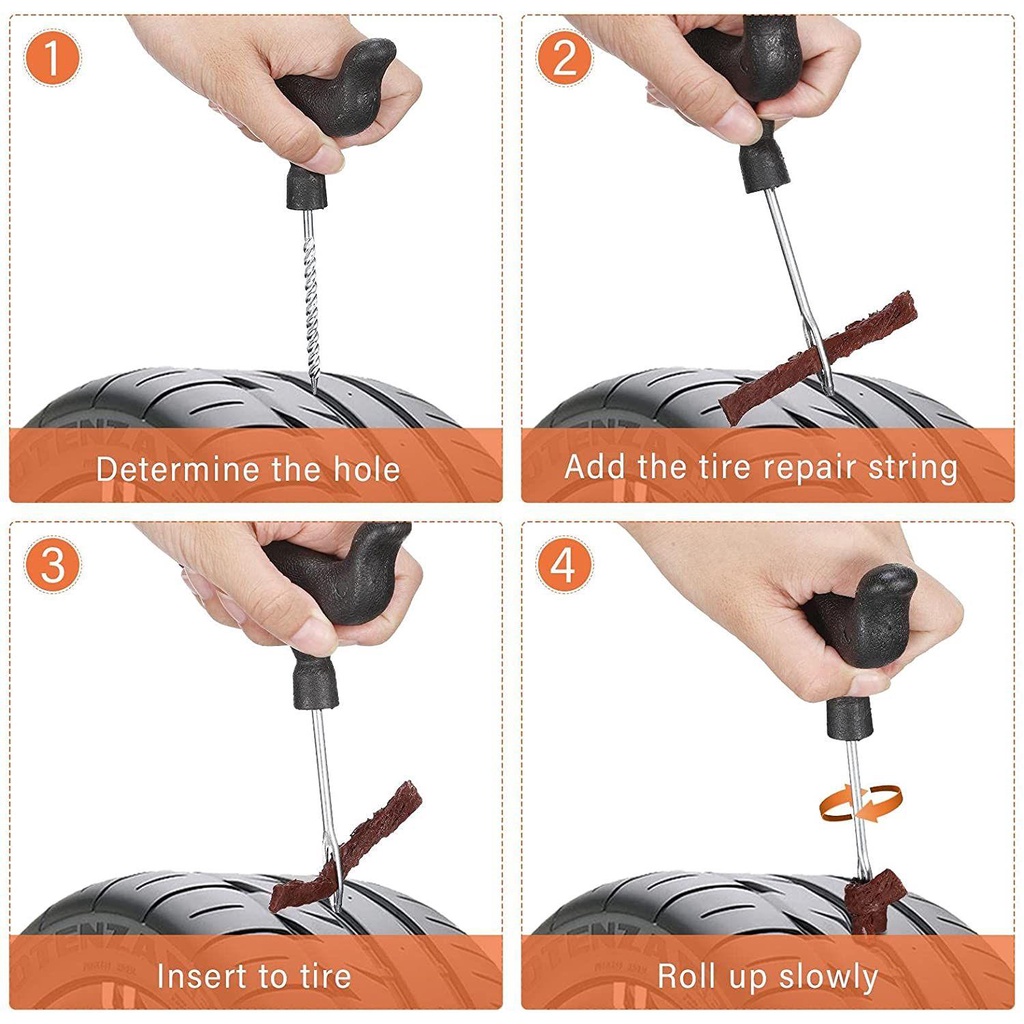 1
Determine the hole

2
Add the tire repair string

3
Insert to tire

4
Roll up slowly