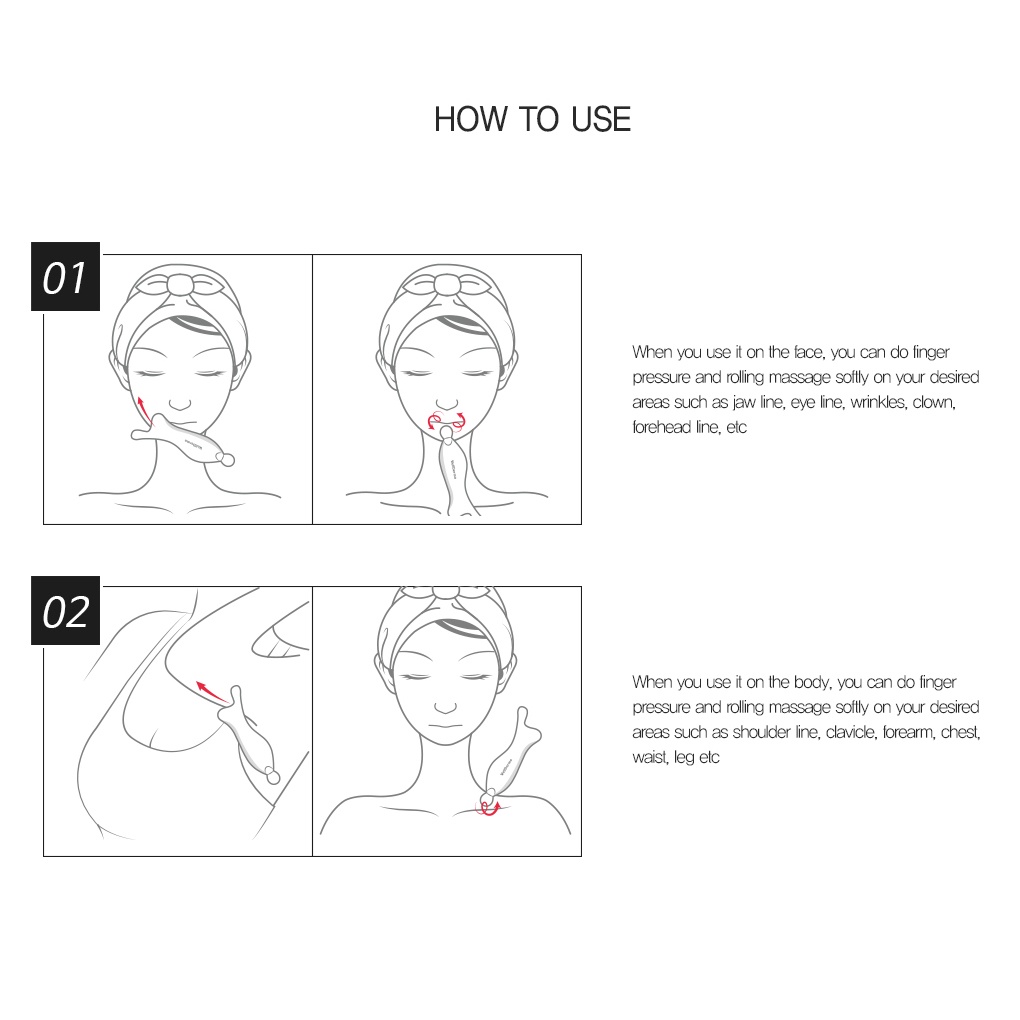 HOW TO USE

01

When you use it on the face, you can do finger pressure and rolling massage softly on your desired areas such as jaw line, eye line, wrinkles, clown, forehead line, etc

02

When you use it on the body, you can do finger pressure and rolling massage softly on your desired areas such as shoulder line, clavicle, forearm, chest, waist, leg etc