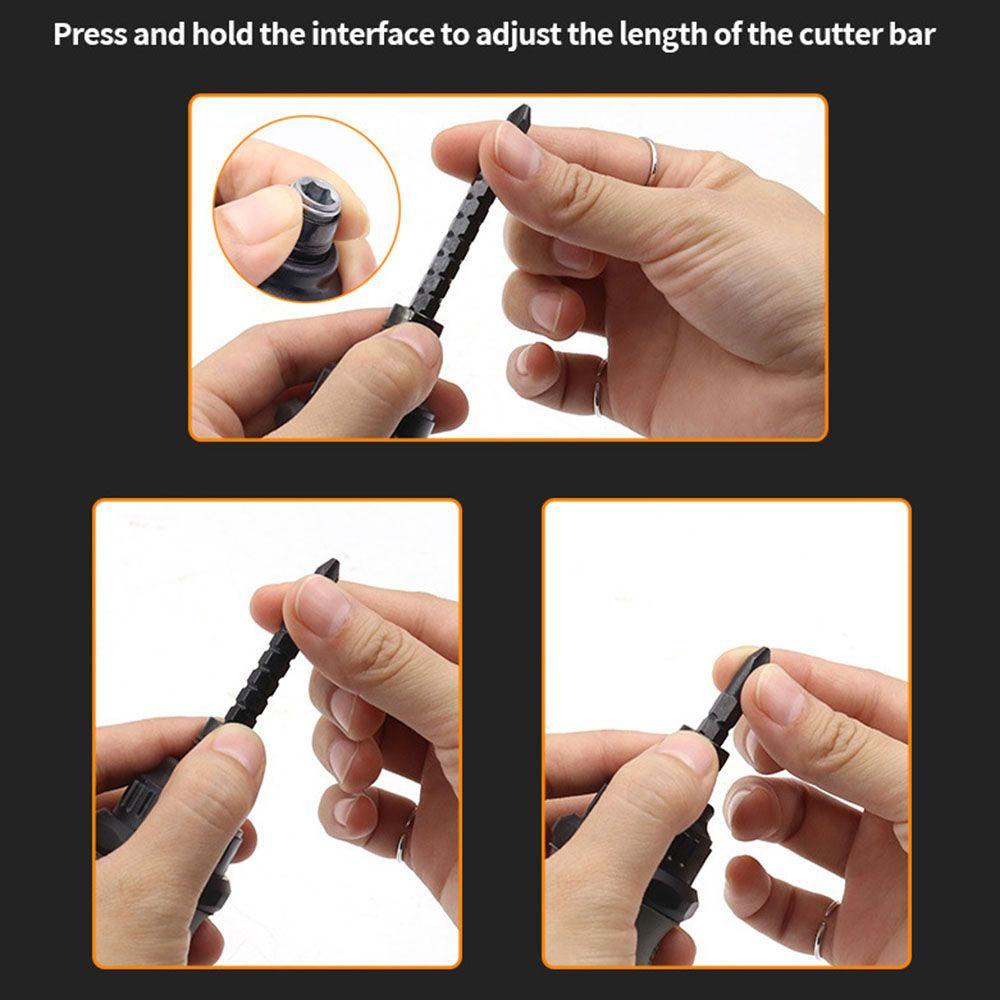 Press and hold the interface to adjust the length of the cutter bar