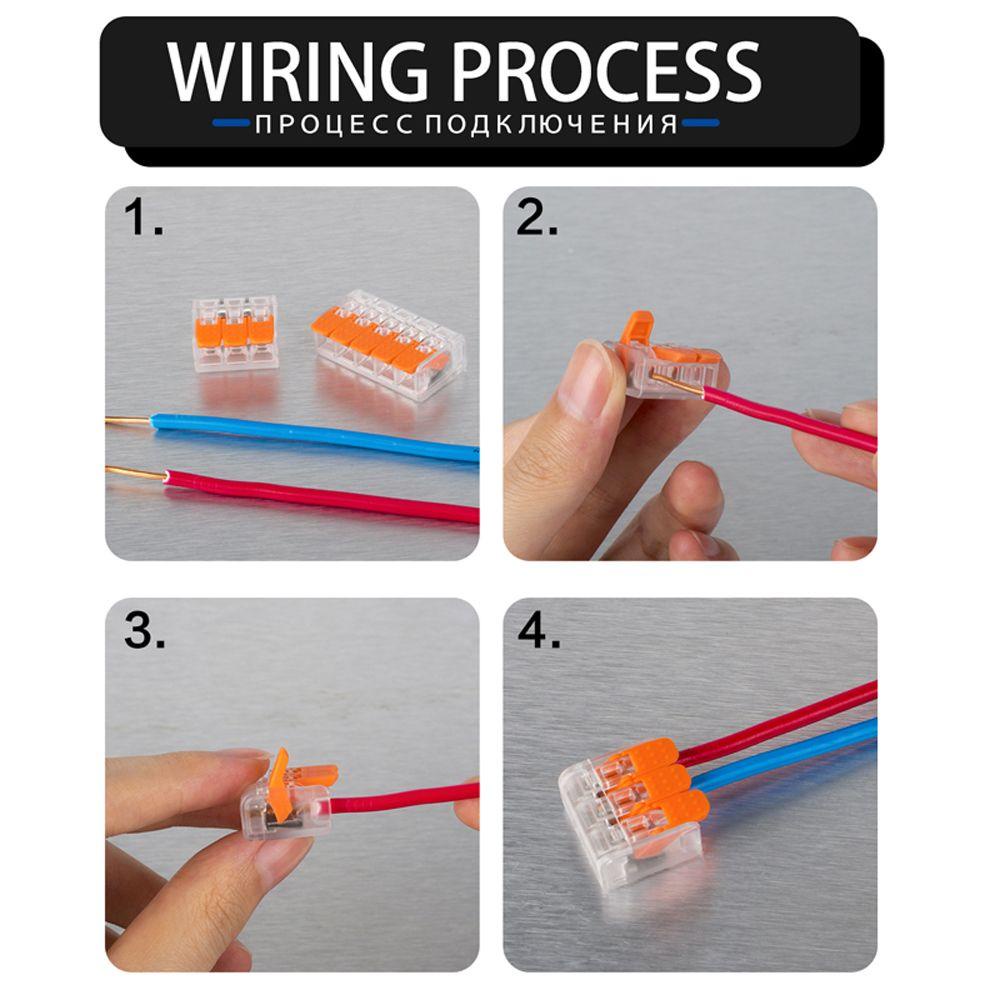 WIRING PROCESS
ПРОЦЕСС ПОДКЛЮЧЕНИЯ

1.

2.

3.

4.