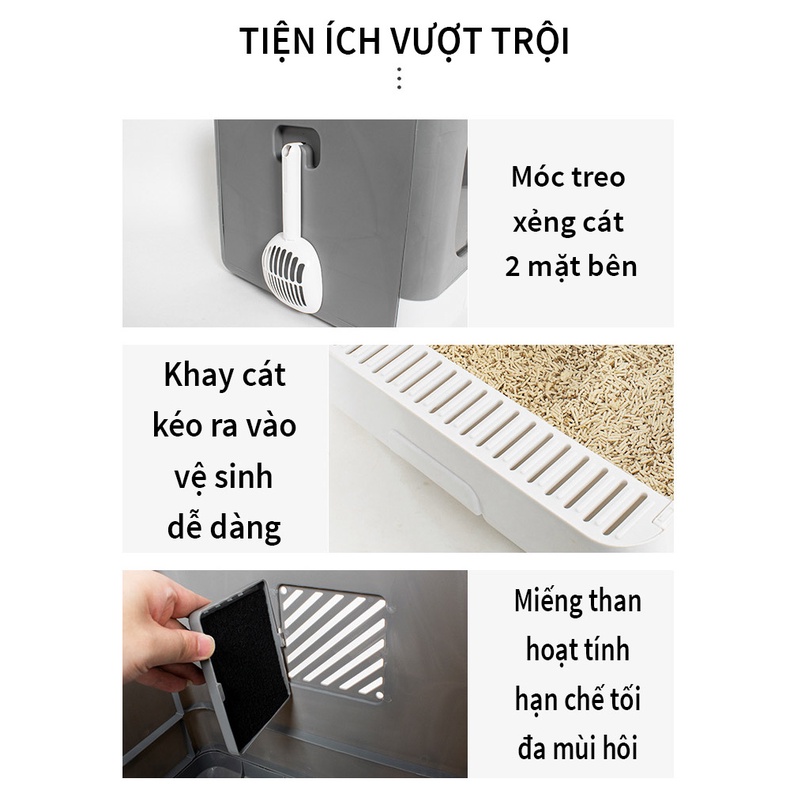 TIỆN ÍCH VƯỢT TRỘI

Móc treo xẻng cát 2 mặt bên

Khay cát kéo ra vào vệ sinh dễ dàng

Miếng than hoạt tính hạn chế tối đa mùi hôi