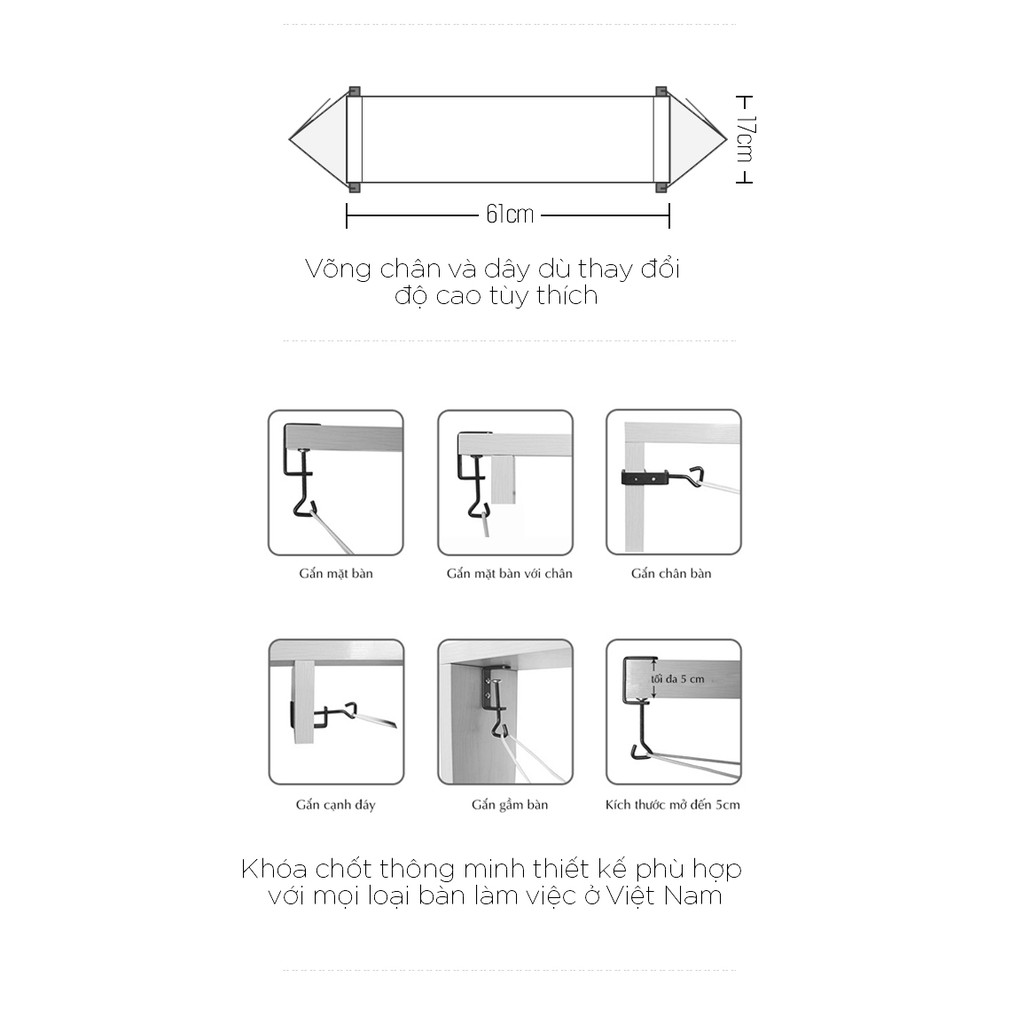 17cm

61cm

Võng chân và dây dù thay đổi độ cao tùy thích

Gắn mặt bàn

Gắn mặt bàn với chân

Gắn chân bàn

Gắn cạnh đáy

Gắn gầm bàn

tối đa 5 cm

Kích thước mở đến 5cm

Khóa chốt thông minh thiết kế phù hợp với mọi loại bàn làm việc ở Việt Nam