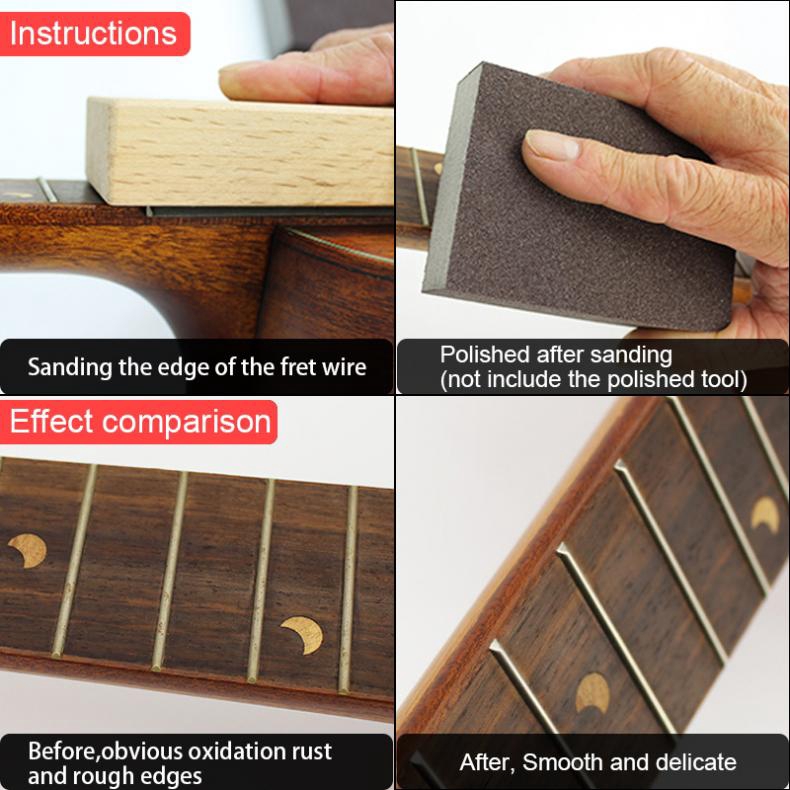 Instructions

Sanding the edge of the fret wire

Polished after sanding
(not include the polished tool)

Effect comparison

Before,obvious oxidation rust and rough edges

After, Smooth and delicate