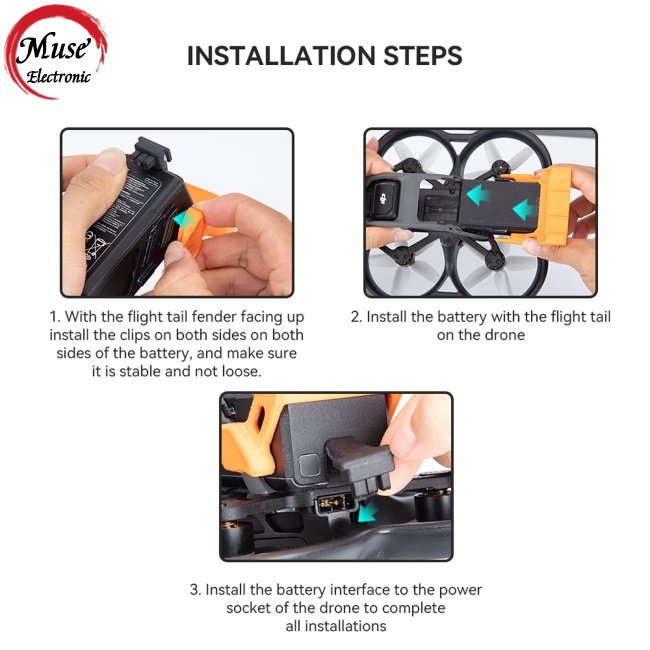 Muse'
Electronic

INSTALLATION STEPS

1. With the flight tail fender facing up install the clips on both sides on both sides of the battery, and make sure it is stable and not loose.

2. Install the battery with the flight tail on the drone

3. Install the battery interface to the power socket of the drone to complete all installations