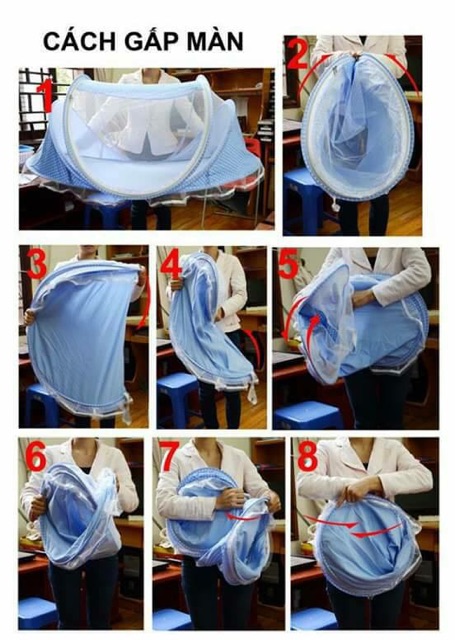 CÁCH GẤP MÀN

1

2

3

4

5

6

7

8