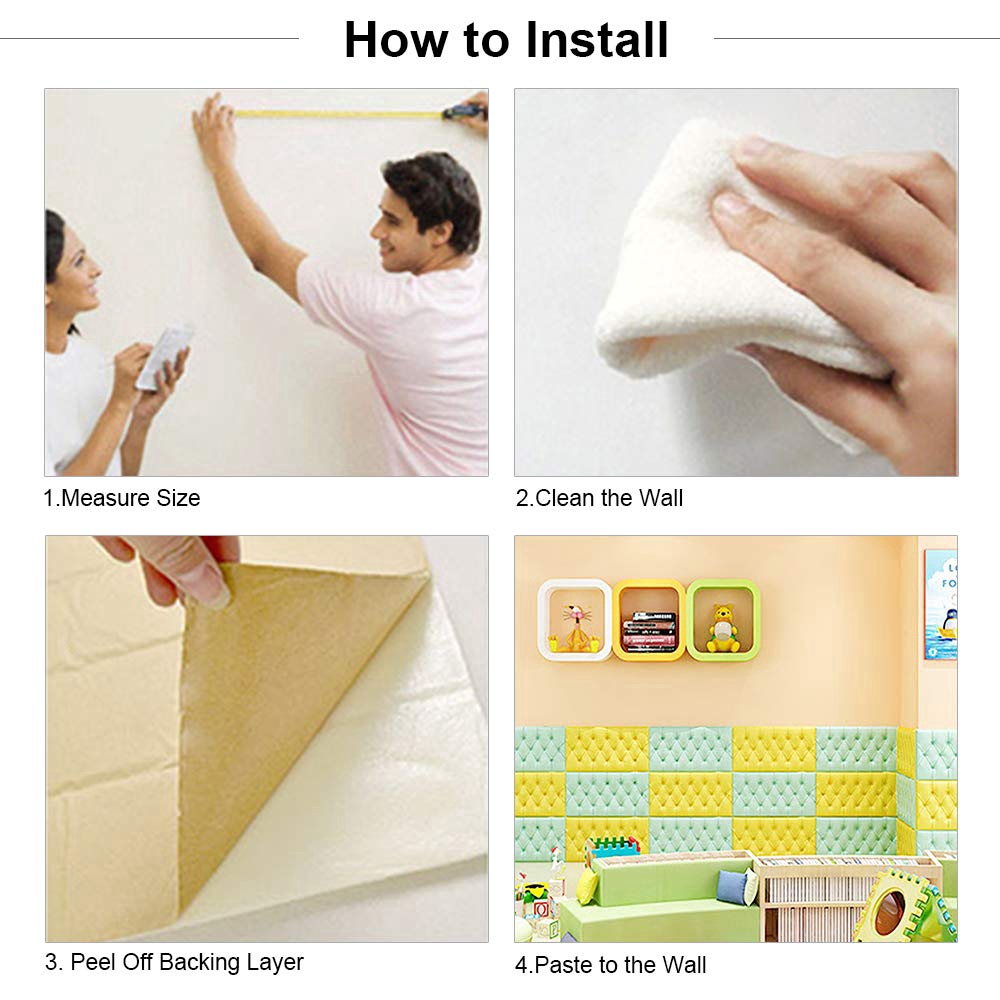 How to Install

1.Measure Size

2.Clean the Wall

3. Peel Off Backing Layer

4.Paste to the Wall