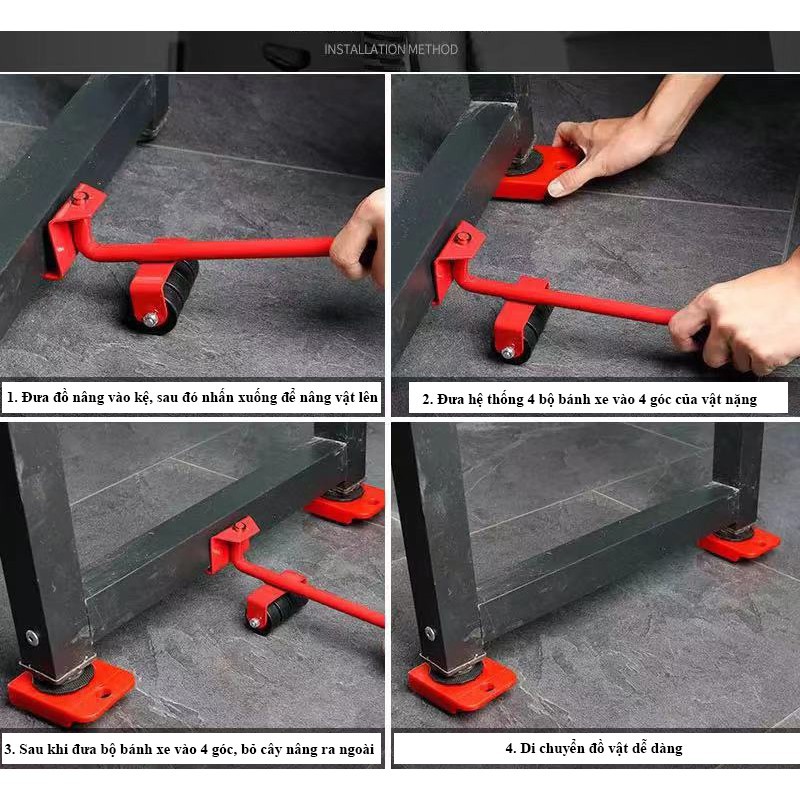 INSTALLATION METHOD

1. Đưa đồ nâng vào kệ, sau đó nhấn xuống để nâng vật lên

2. Đưa hệ thống 4 bộ bánh xe vào 4 góc của vật nặng

3. Sau khi đưa bộ bánh xe vào 4 góc, bỏ cây nâng ra ngoài

4. Di chuyển đồ vật dễ dàng