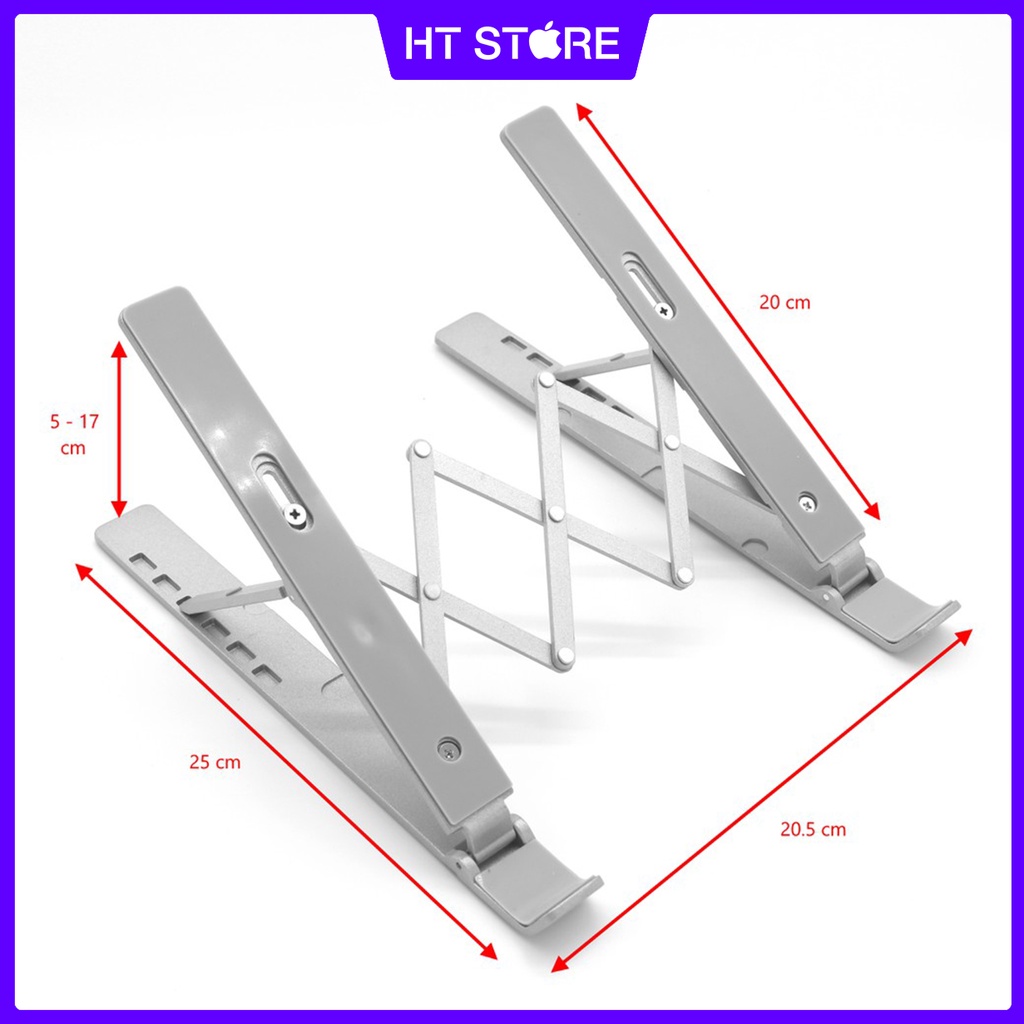 HT STORE

20 cm

5 - 17 cm

25 cm

20.5 cm