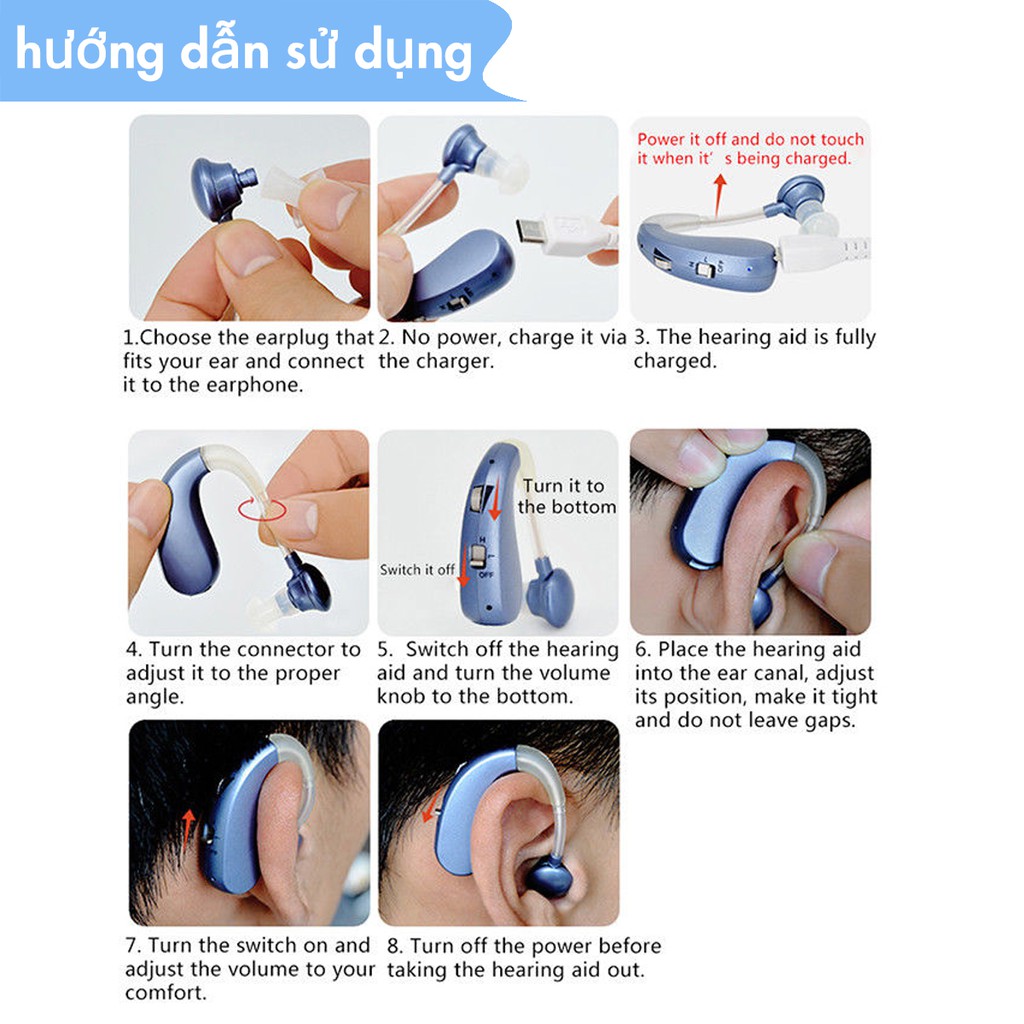 hướng dẫn sử dụng

Power it off and do not touch it when it' s being charged.

1.Choose the earplug that fits your ear and connect it to the earphone.

2. No power, charge it via the charger.

3. The hearing aid is fully charged.

Turn it to the bottom

Switch it off

H
L
OFF

4. Turn the connector to adjust it to the proper angle.

5. Switch off the hearing aid and turn the volume knob to the bottom.

6. Place the hearing aid into the ear canal, adjust its position, make it tight and do not leave gaps.

7. Turn the switch on and adjust the volume to your comfort.

8. Turn off the power before taking the hearing aid out.