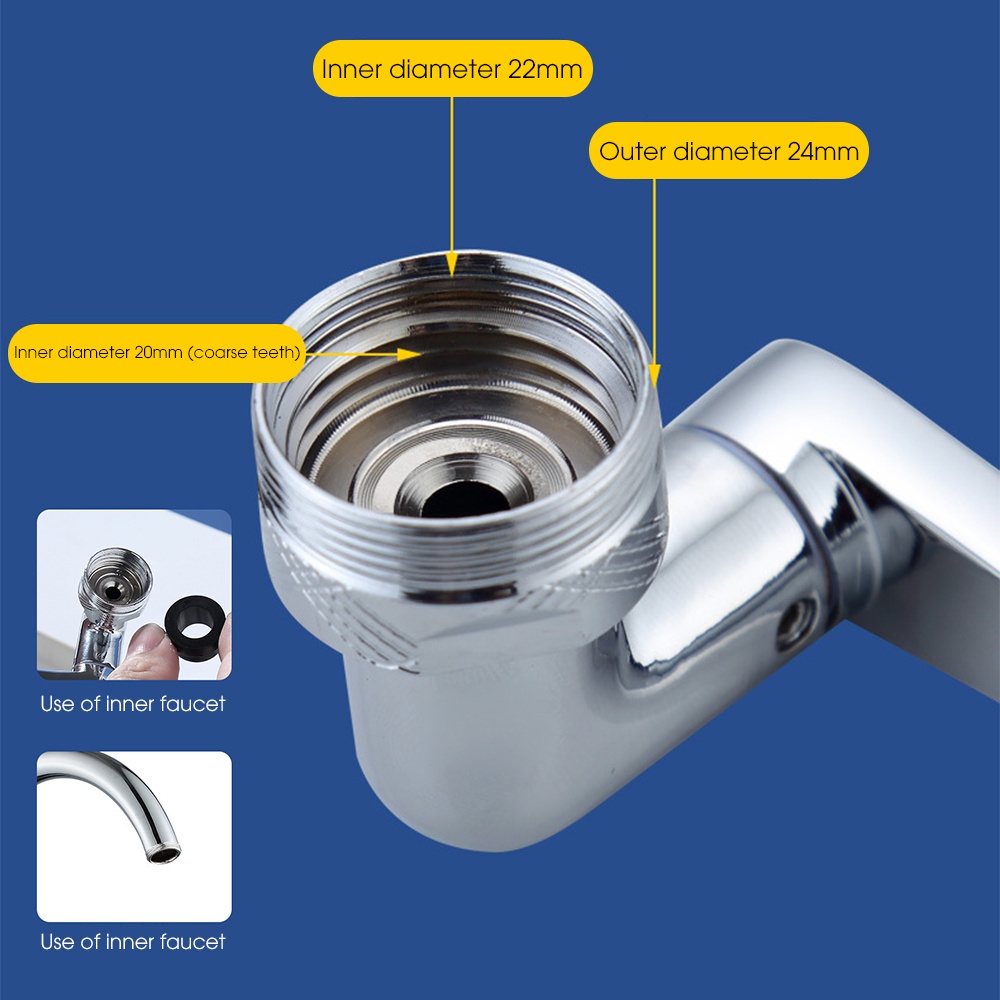 Inner diameter 22mm

Outer diameter 24mm

Inner diameter 20mm (coarse teeth)

Use of inner faucet

Use of inner faucet