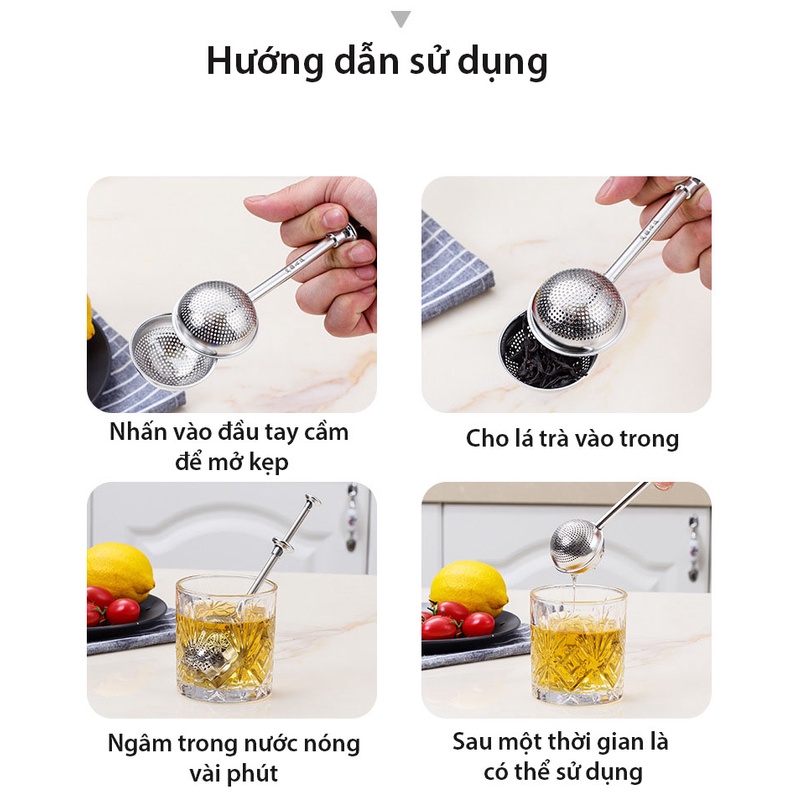 Hướng dẫn sử dụng

Nhấn vào đầu tay cầm để mở kẹp

Cho lá trà vào trong

Ngâm trong nước nóng vài phút

Sau một thời gian là có thể sử dụng