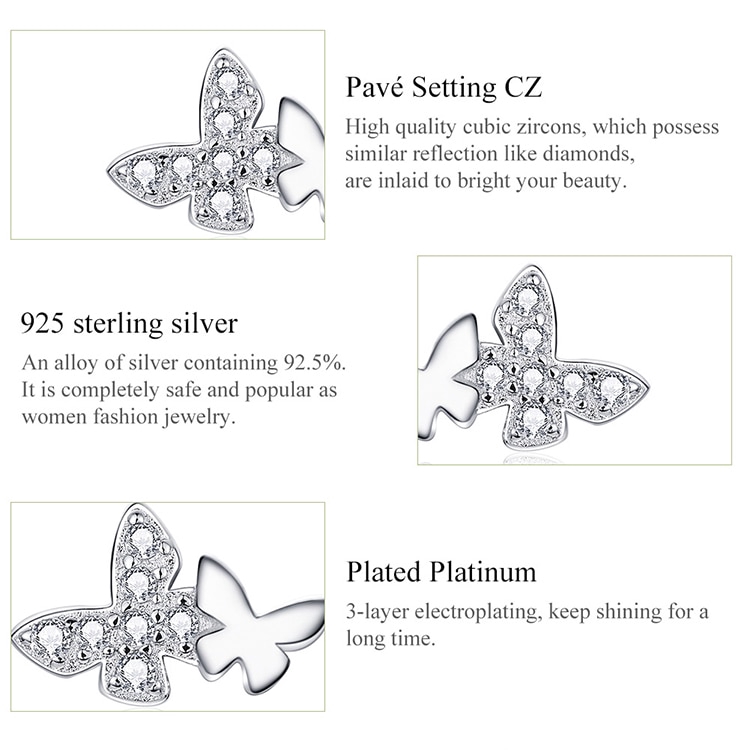 Pavé Setting CZ
High quality cubic zircons, which possess similar reflection like diamonds, are inlaid to bright your beauty.

925 sterling silver
An alloy of silver containing 92.5%. It is completely safe and popular as women fashion jewelry.

Plated Platinum
3-layer electroplating, keep shining for a long time.