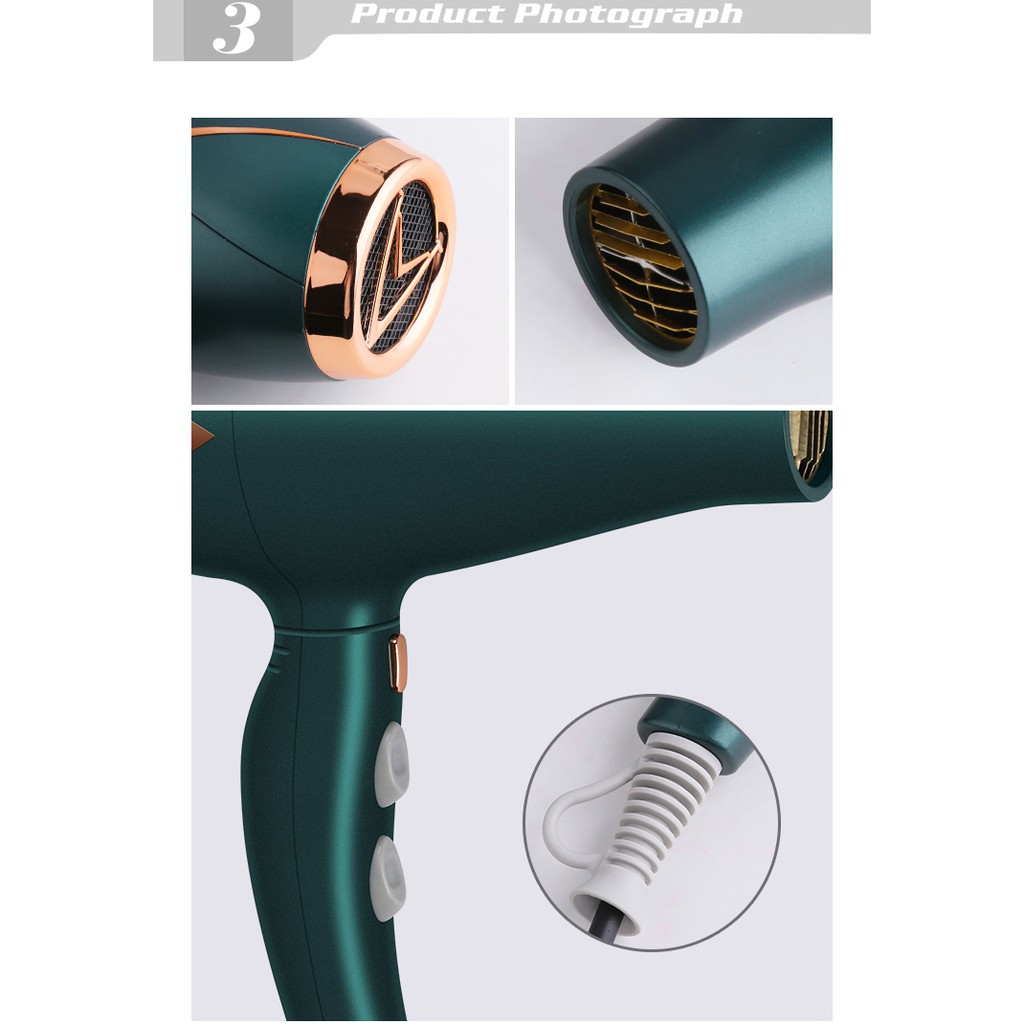 3 Product Photograph