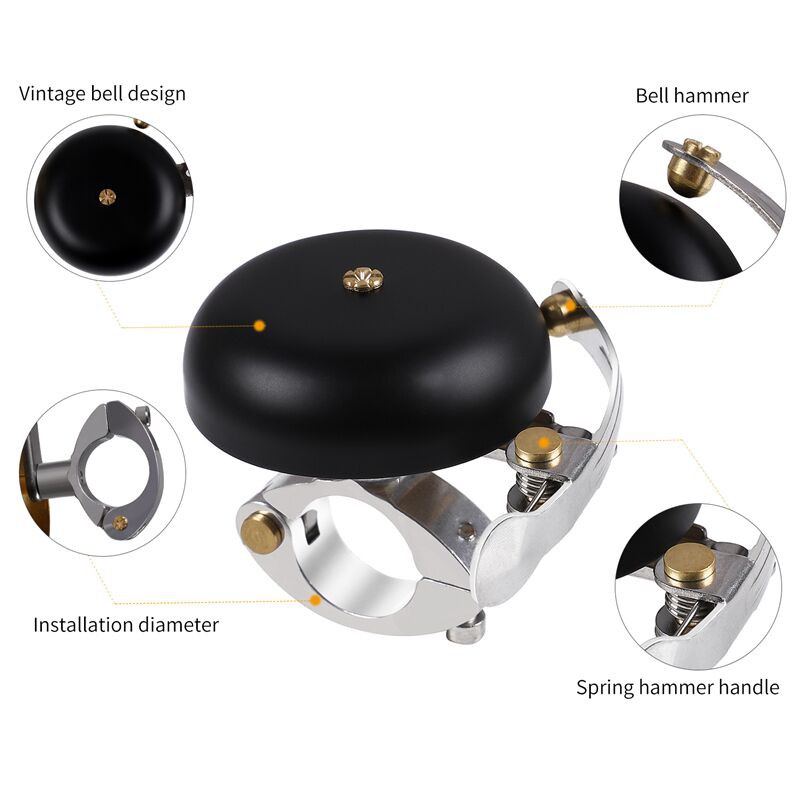 Vintage bell design

Bell hammer

Installation diameter

Spring hammer handle