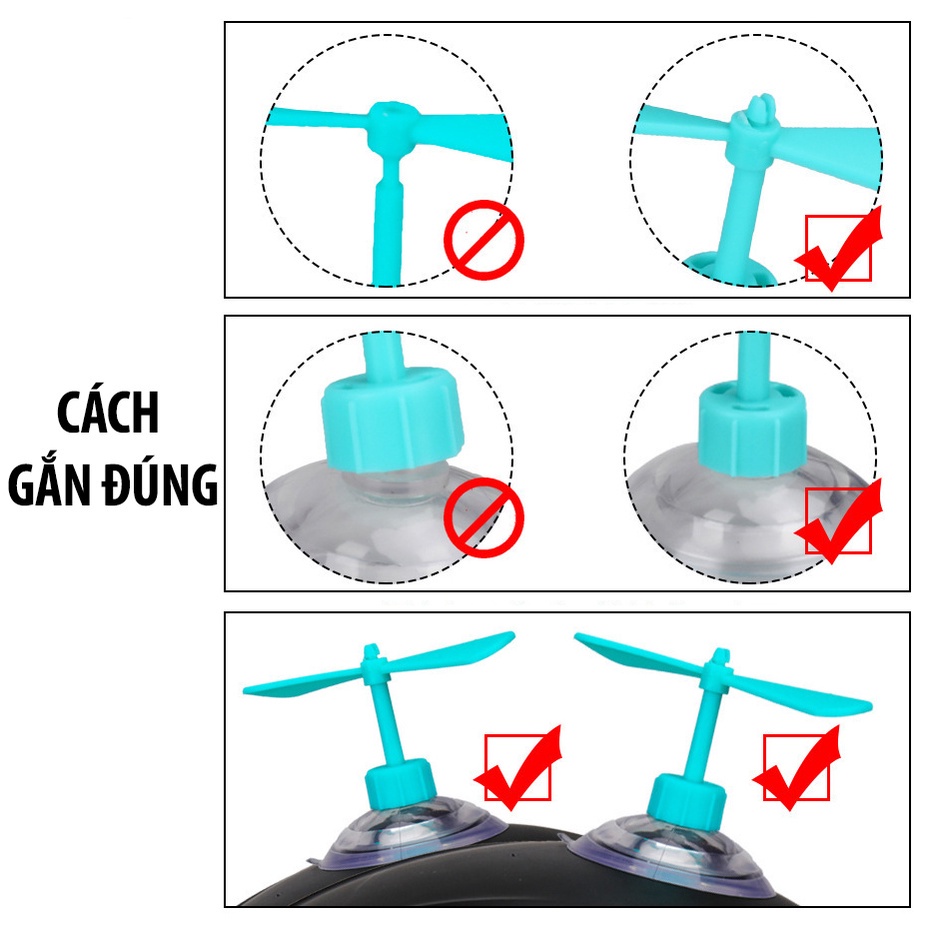 CÁCH GẮN ĐÚNG