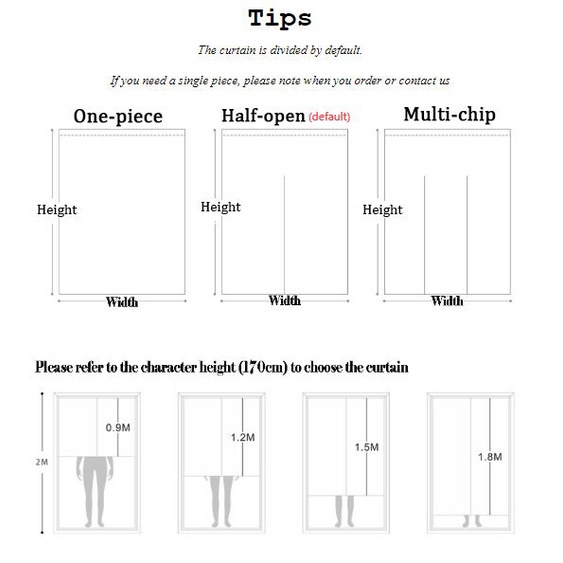 Tips

The curtain is divided by default.

If you need a single piece, please note when you order or contact us

One-piece

Height

Width

Half-open (default)

Height

Width

Multi-chip

Height

Width

Please refer to the character height (170cm) to choose the curtain

2M

0.9M

1.2M

1.5M

1.8M