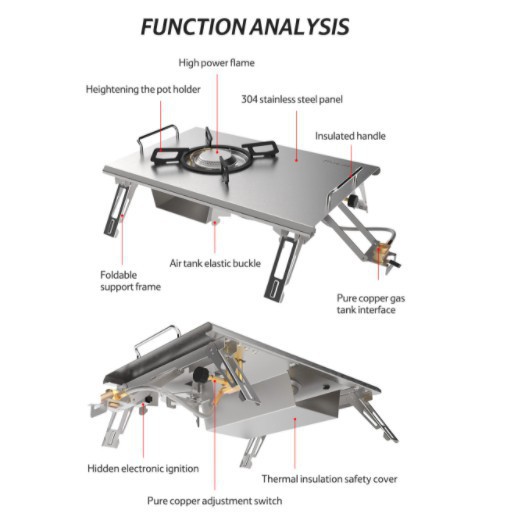 FUNCTION ANALYSIS

High power flame

Heightening the pot holder

304 stainless steel panel

Insulated handle

Air tank elastic buckle

Foldable support frame

Pure copper gas tank interface

Hidden electronic ignition

Thermal insulation safety cover

Pure copper adjustment switch