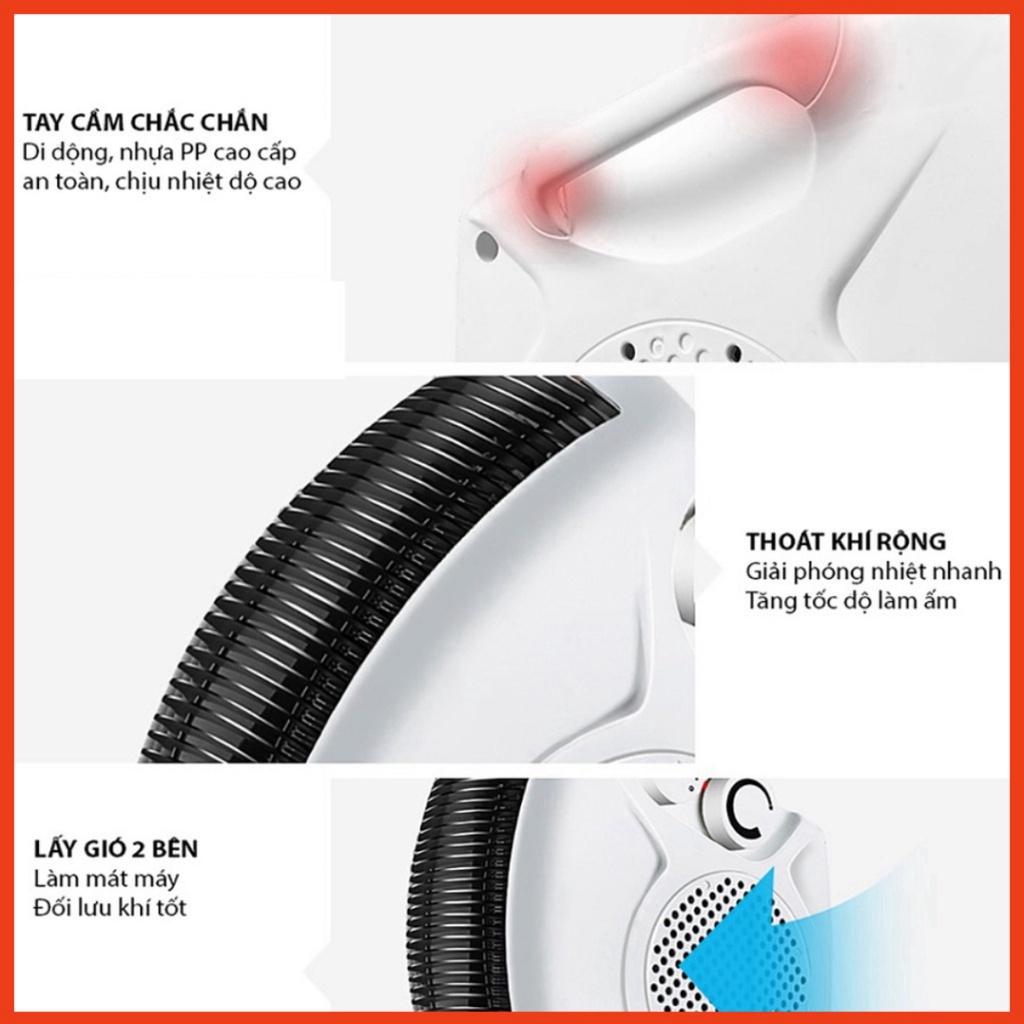 TAY CẦM CHẮC CHẮN
Di dộng, nhựa PP cao cấp an toàn, chịu nhiệt dộ cao

THOÁT KHÍ RỘNG
Giải phóng nhiệt nhanh
Tăng tốc dộ làm ấm

LẤY GIÓ 2 BÊN
Làm mát máy
Đối lưu khí tốt