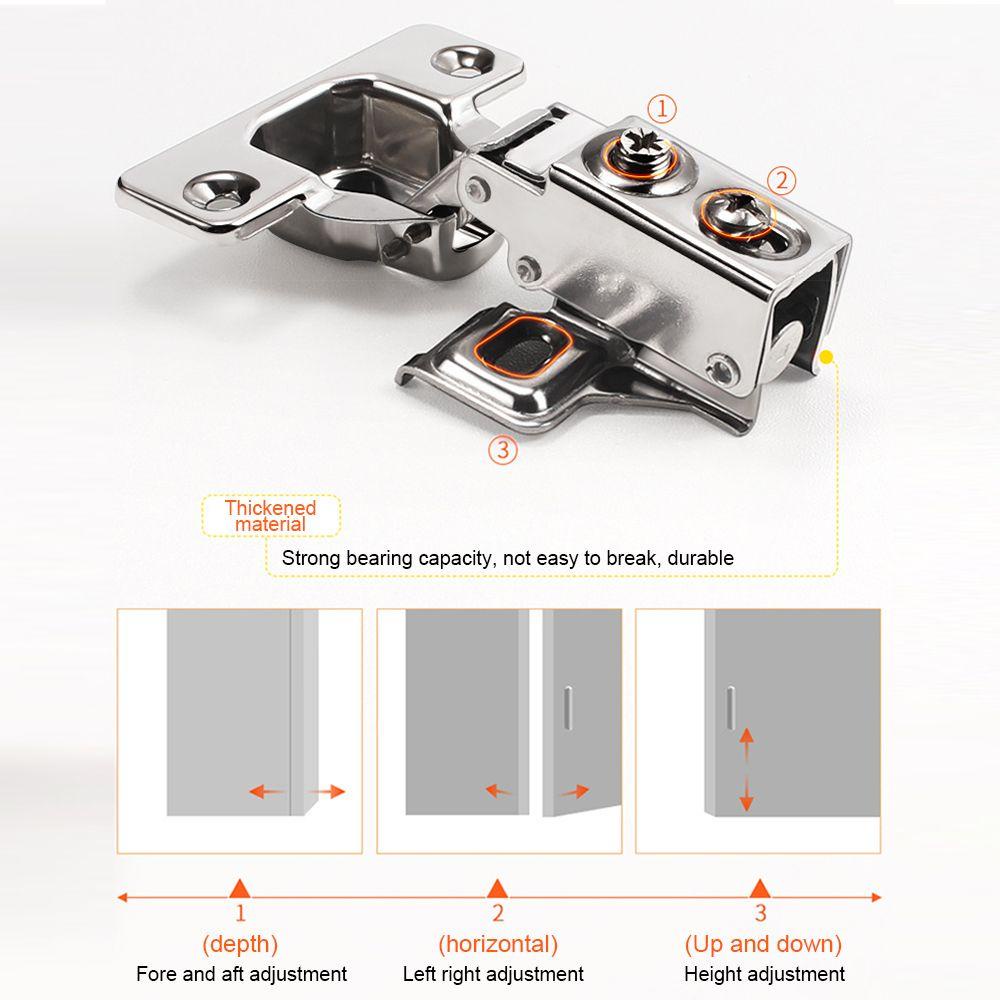 ①
②
③
Thickened material
Strong bearing capacity, not easy to break, durable
1
(depth)
Fore and aft adjustment
2
(horizontal)
Left right adjustment
3
(Up and down)
Height adjustment