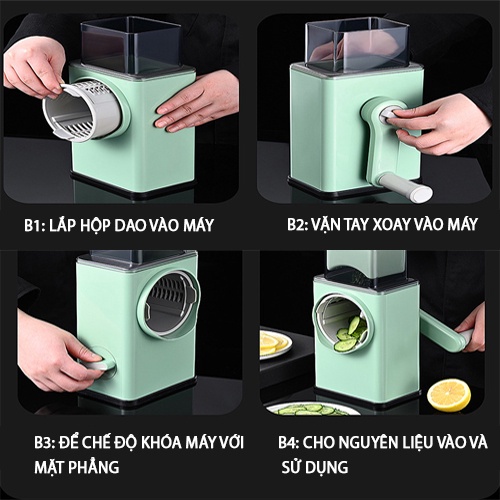 B1: LẮP HỘP DAO VÀO MÁY

B2: VẶN TAY XOAY VÀO MÁY

B3: ĐỂ CHẾ ĐỘ KHÓA MÁY VỚI MẶT PHẲNG

B4: CHO NGUYÊN LIỆU VÀO VÀ SỬ DỤNG