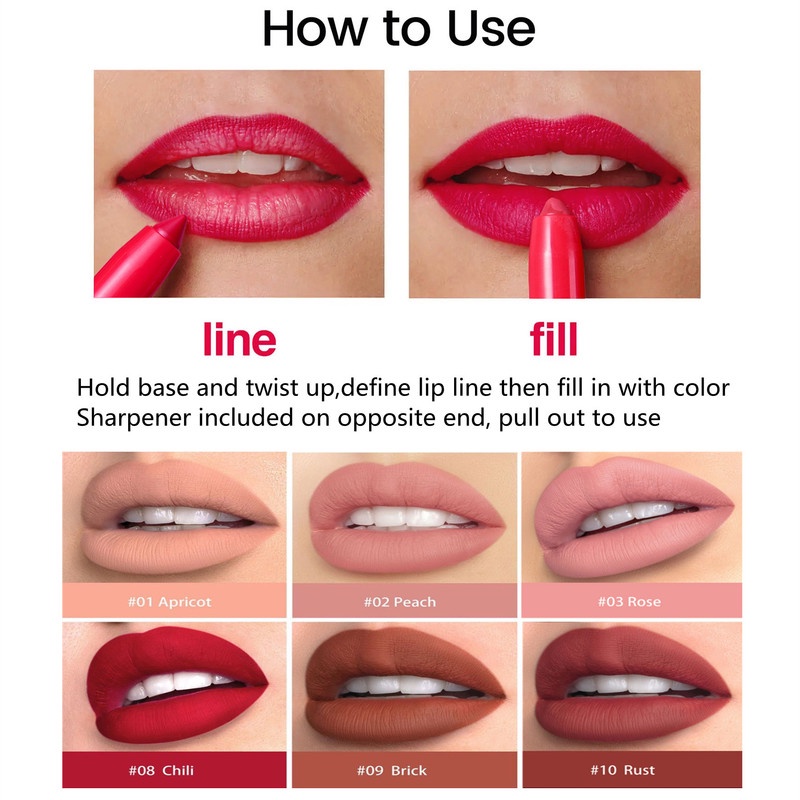 How to Use

line

fill

Hold base and twist up,define lip line then fill in with color
Sharpener included on opposite end, pull out to use

#01 Apricot

#02 Peach

#03 Rose

#08 Chili

#09 Brick

#10 Rust