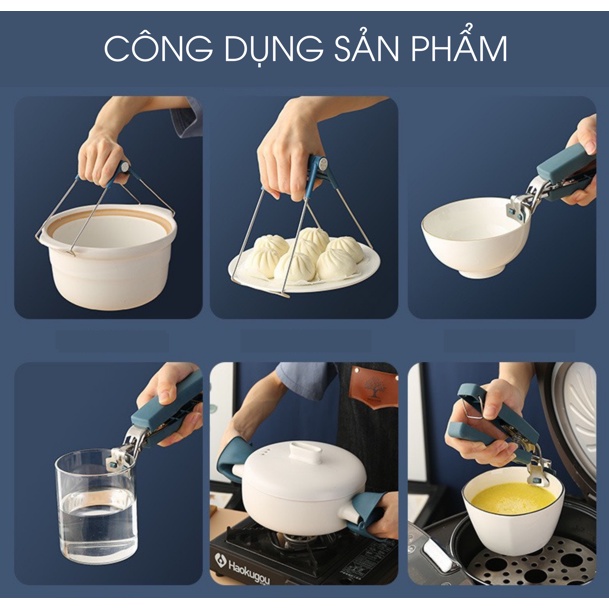 CÔNG DỤNG SẢN PHẨM

Haokugou