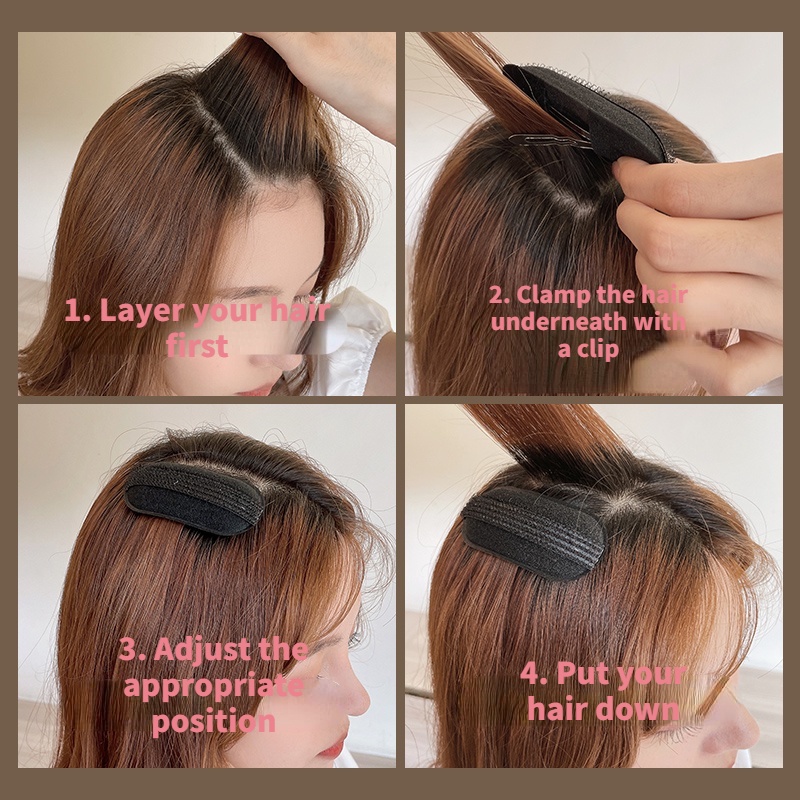 1. Layer your hair first

2. Clamp the hair underneath with a clip

3. Adjust the appropriate position

4. Put your hair down