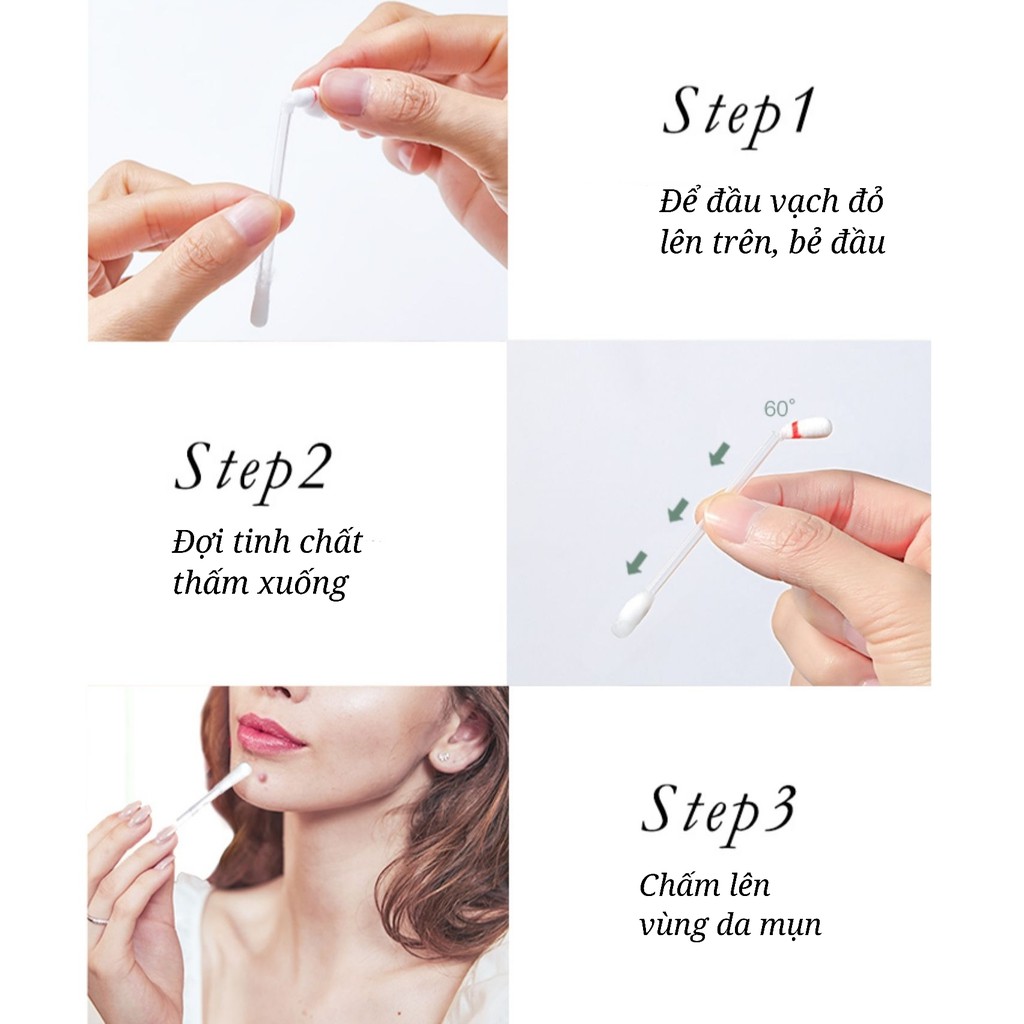 Step1

Để đầu vạch đỏ lên trên, bẻ đầu

Step2

Đợi tinh chất thấm xuống

60°

Step3

Chấm lên vùng da mụn