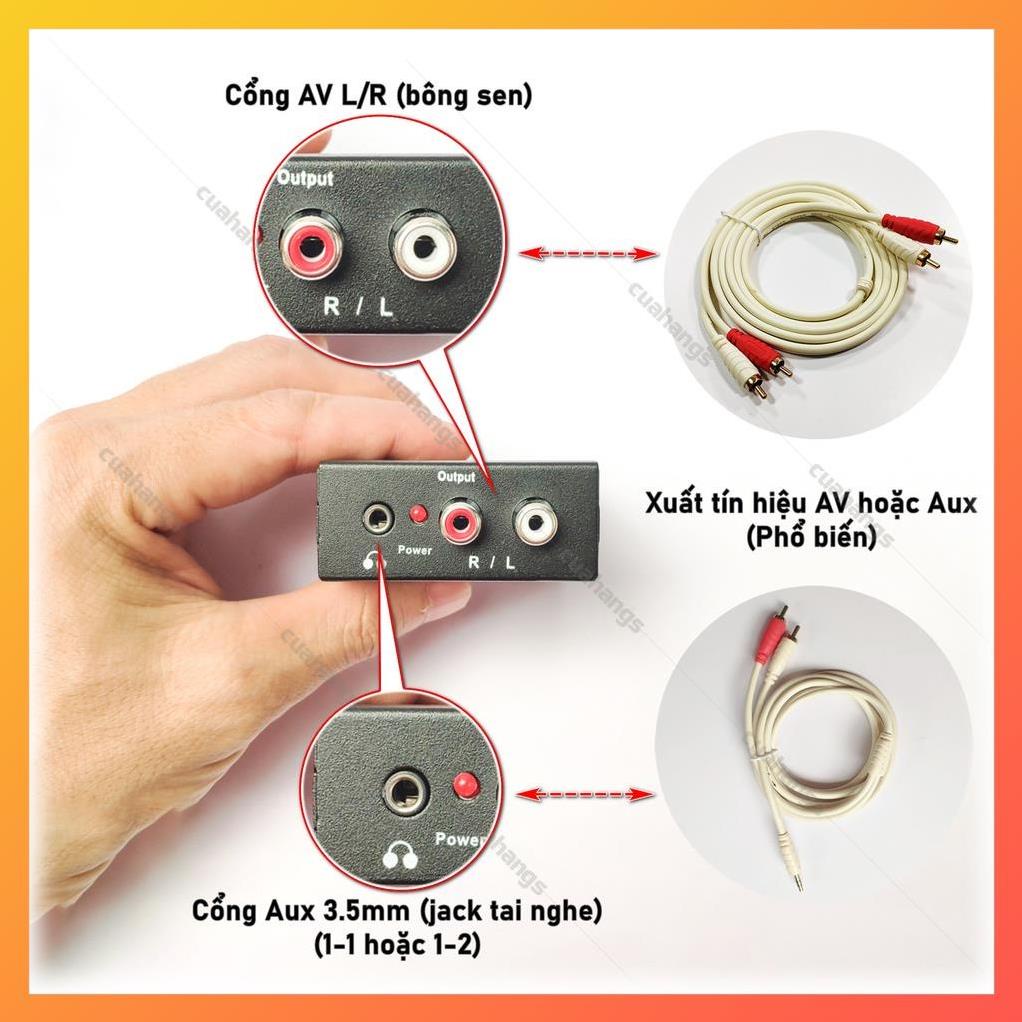 Cổng AV L/R (bông sen)

Output

R / L

cuahangs

Output

Power

R / L

Xuất tín hiệu AV hoặc Aux (Phổ biến)

Power

Cổng Aux 3.5mm (jack tai nghe) (1-1 hoặc 1-2)