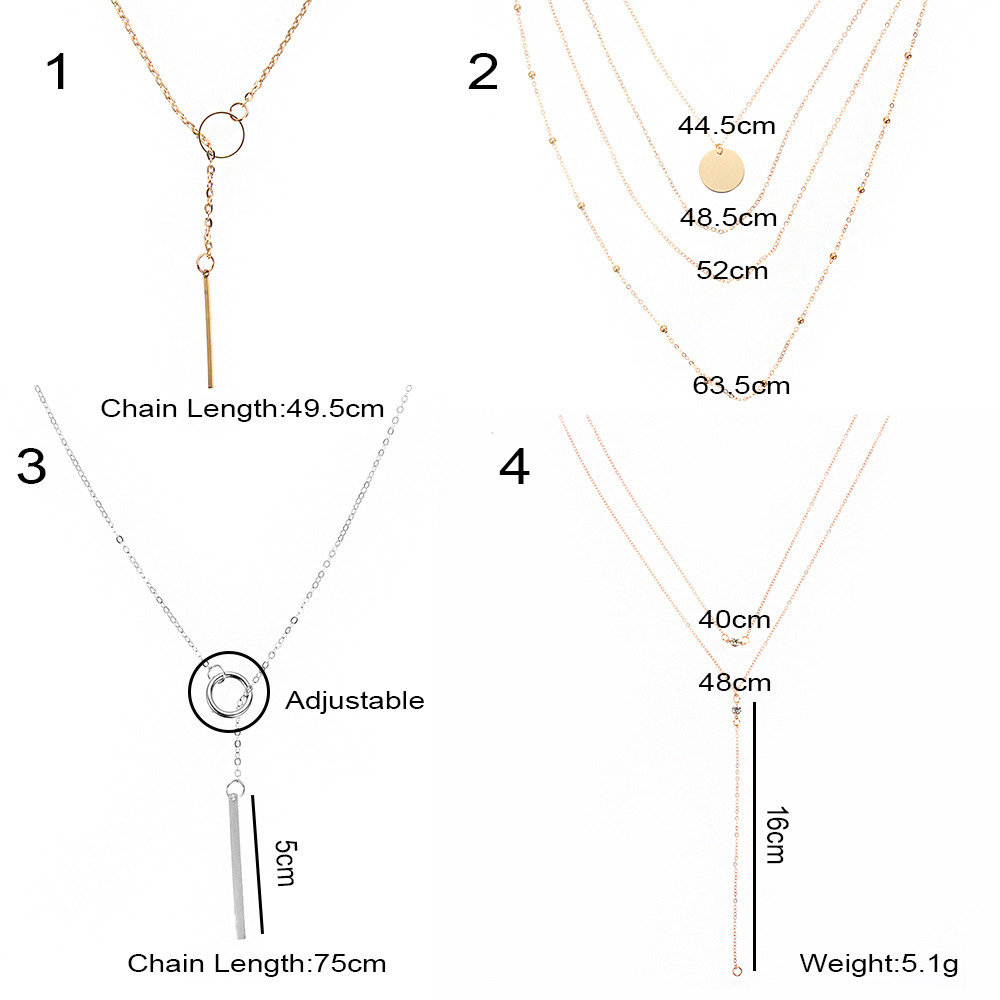 1

Chain Length:49.5cm

2

44.5cm

48.5cm

52cm

63.5cm

3

Adjustable

5cm

Chain Length:75cm

4

40cm

48cm

16cm

Weight:5.1g