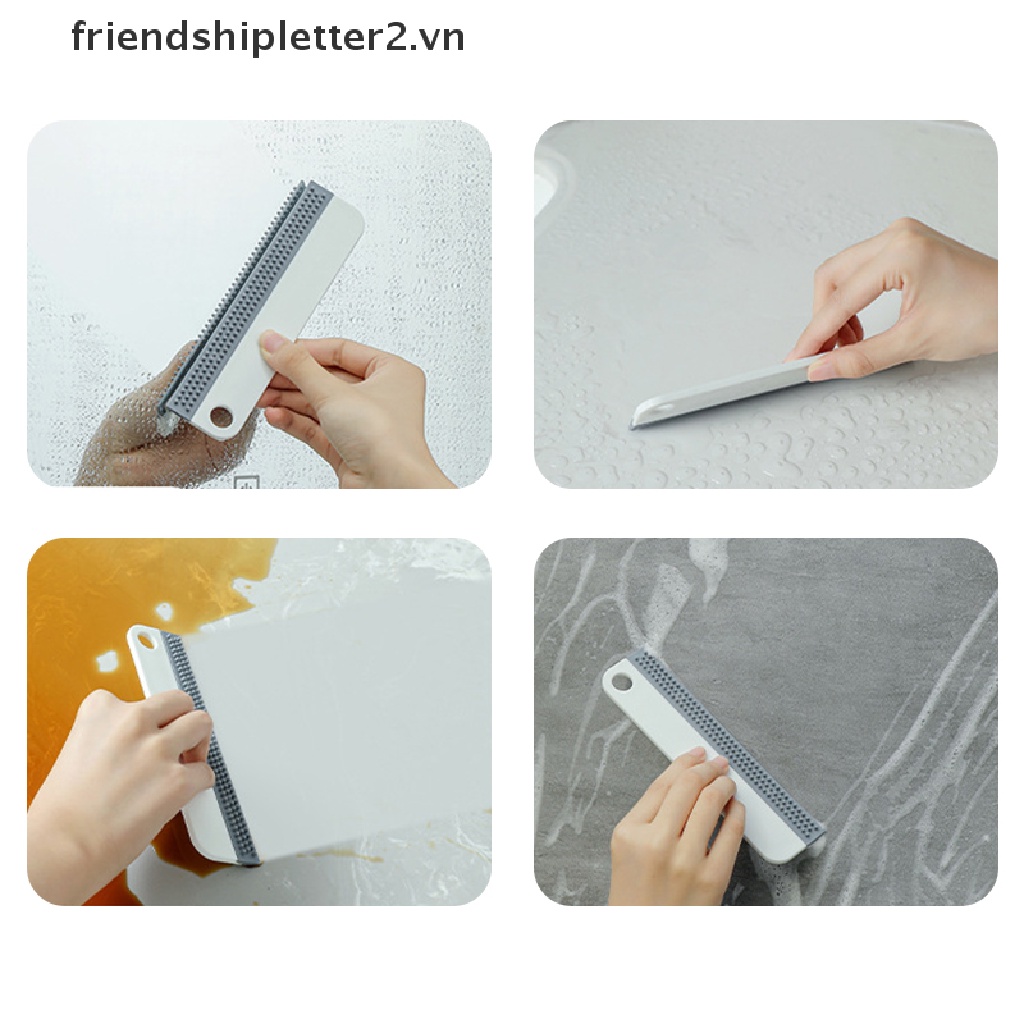 friendshipletter2.vn