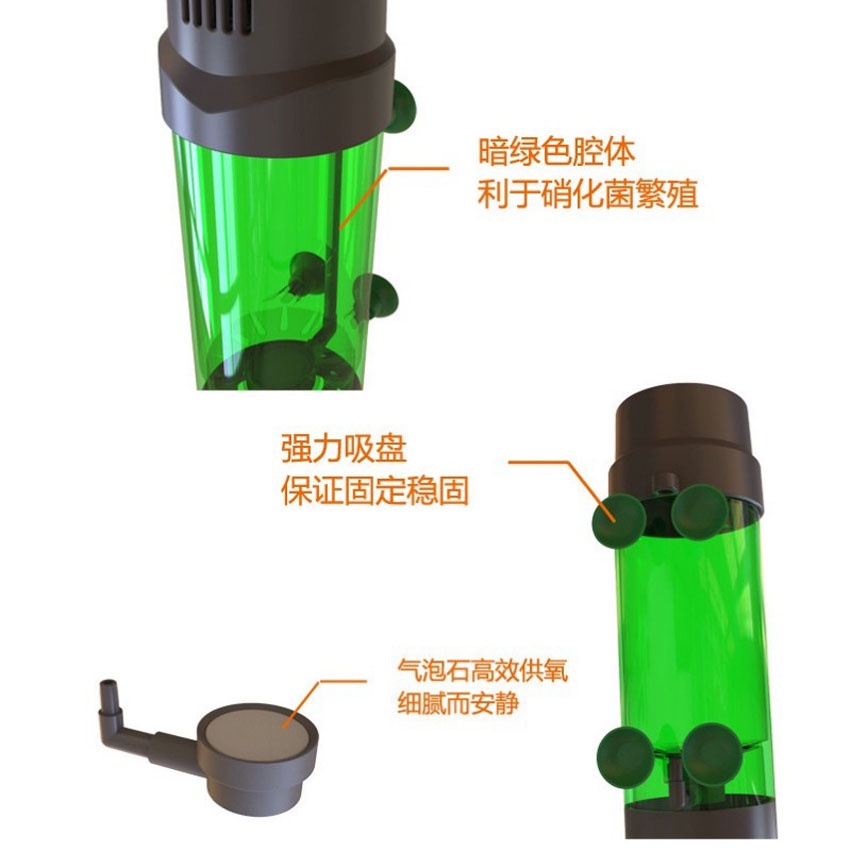 暗绿色腔体
利于硝化菌繁殖

强力吸盘
保证固定稳固

气泡石高效供氧
细腻而安静