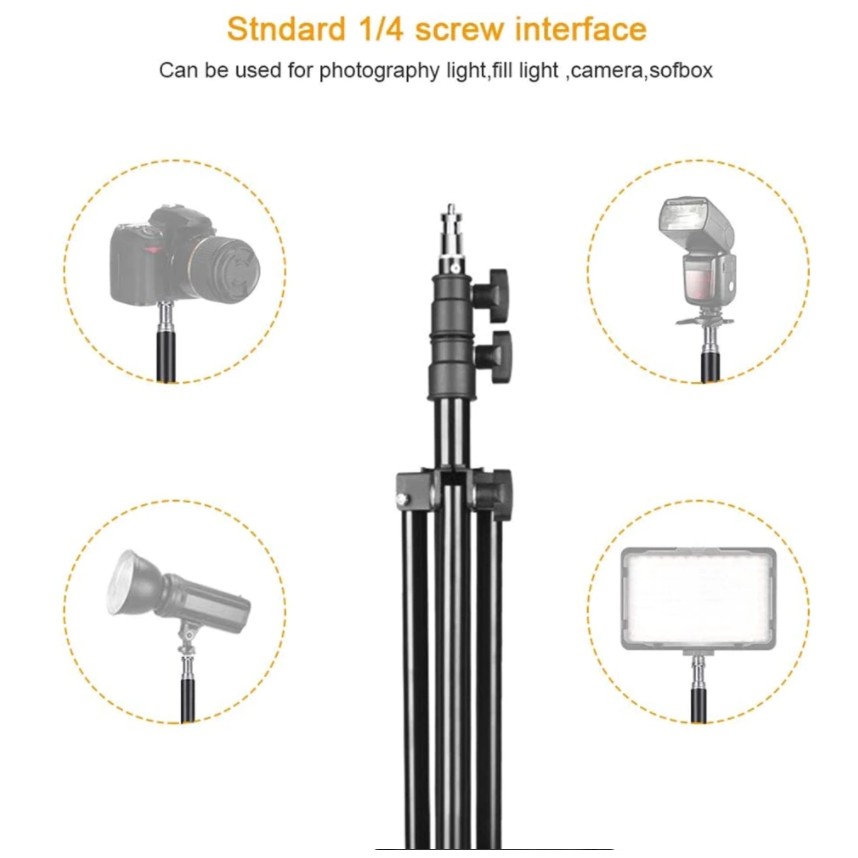 Stndard 1/4 screw interface

Can be used for photography light,fill light ,camera,sofbox