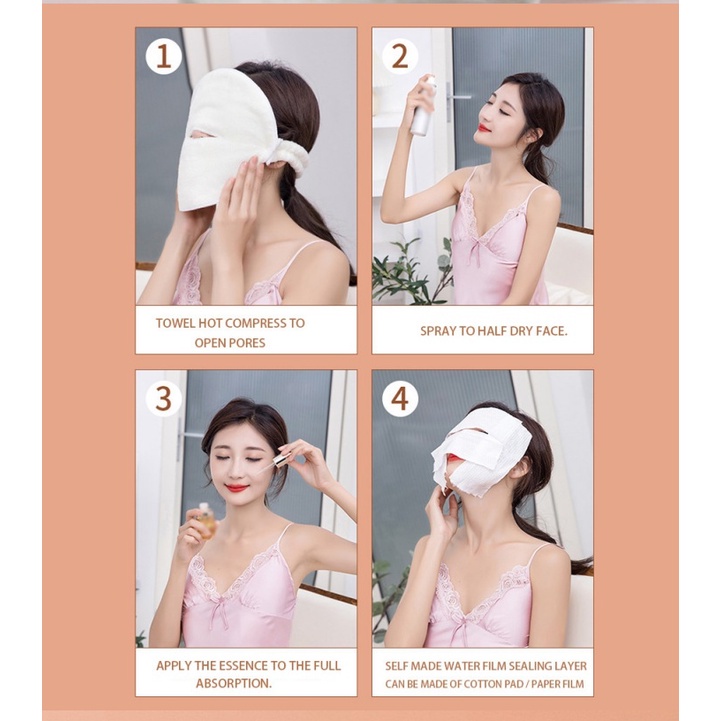 1

TOWEL HOT COMPRESS TO OPEN PORES

2

SPRAY TO HALF DRY FACE.

3

APPLY THE ESSENCE TO THE FULL ABSORPTION.

4

SELF MADE WATER FILM SEALING LAYER CAN BE MADE OF COTTON PAD / PAPER FILM