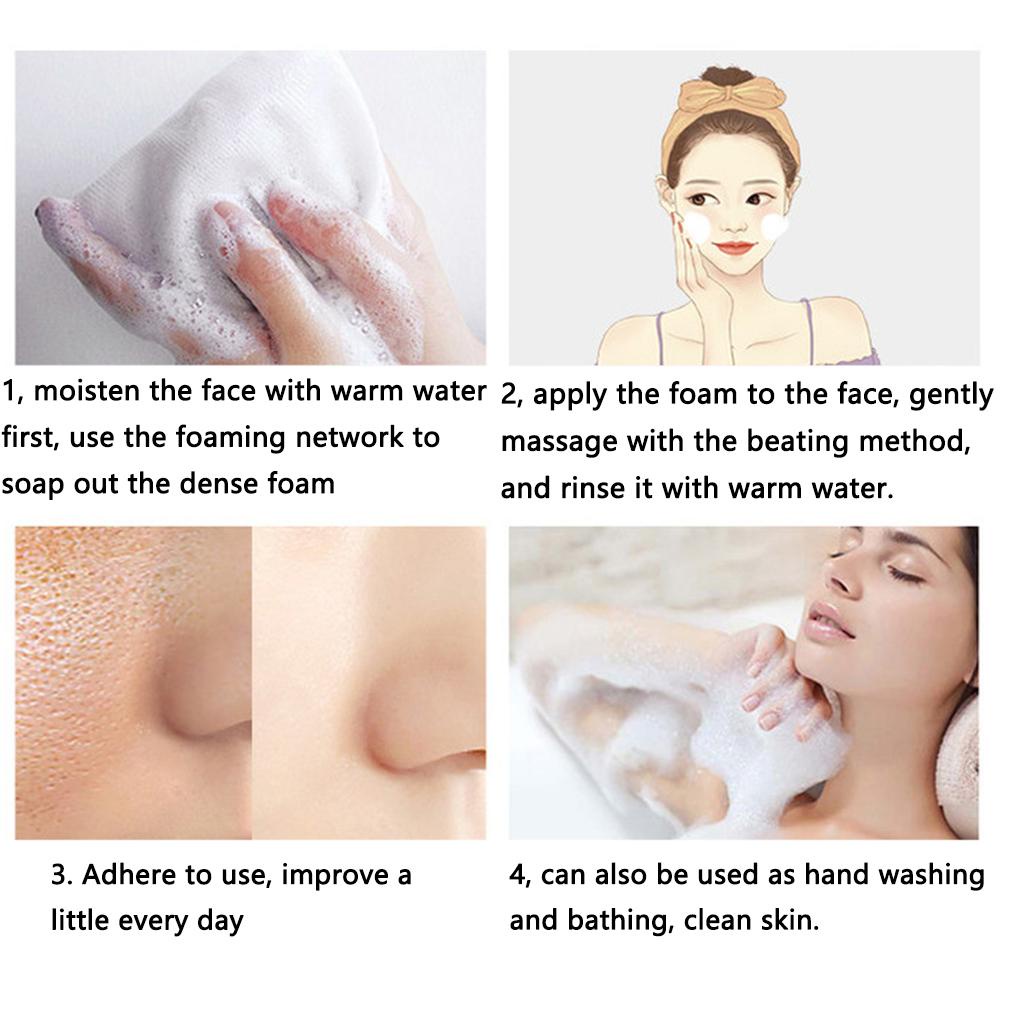 1, moisten the face with warm water first, use the foaming network to soap out the dense foam

2, apply the foam to the face, gently massage with the beating method, and rinse it with warm water.

3. Adhere to use, improve a little every day

4, can also be used as hand washing and bathing, clean skin.