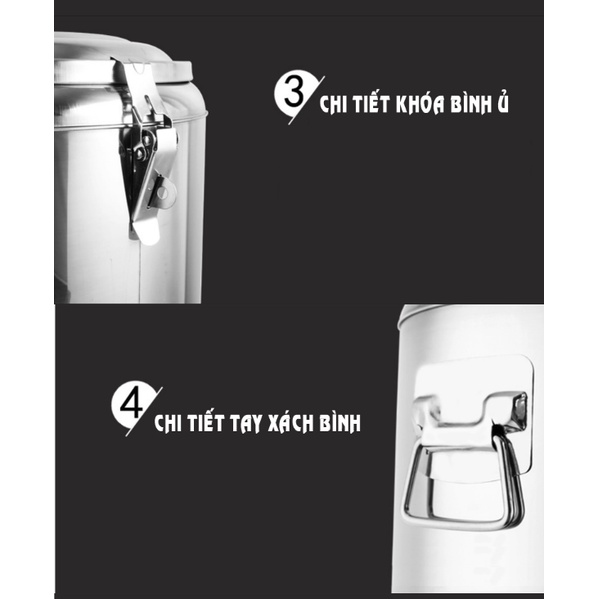 3 CHI TIẾT KHÓA BÌNH Ủ

4 CHI TIẾT TAY XÁCH BÌNH