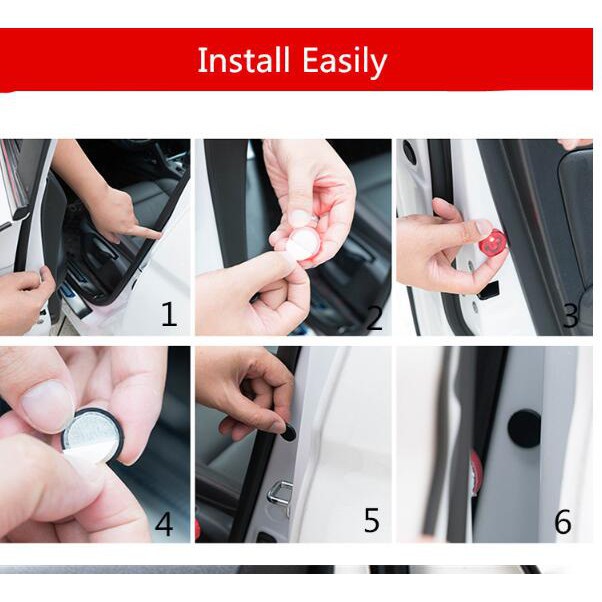 Install Easily

1

2

3

4

5

6