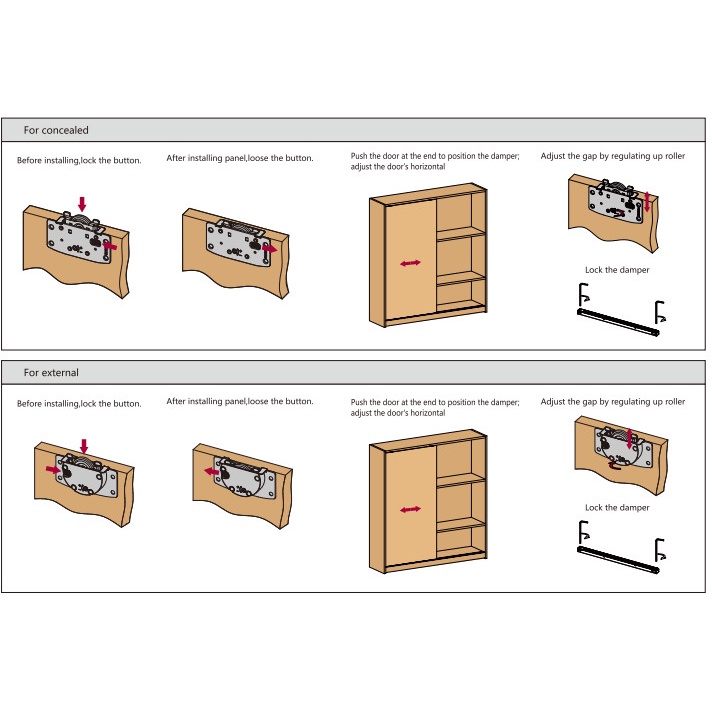 For concealed

Before installing,lock the button.

After installing panel,loose the button.

Push the door at the end to position the damper; adjust the door's horizontal

Adjust the gap by regulating up roller

Lock the damper

For external

Before installing,lock the button.

After installing panel,loose the button.

Push the door at the end to position the damper; adjust the door's horizontal

Adjust the gap by regulating up roller

Lock the damper