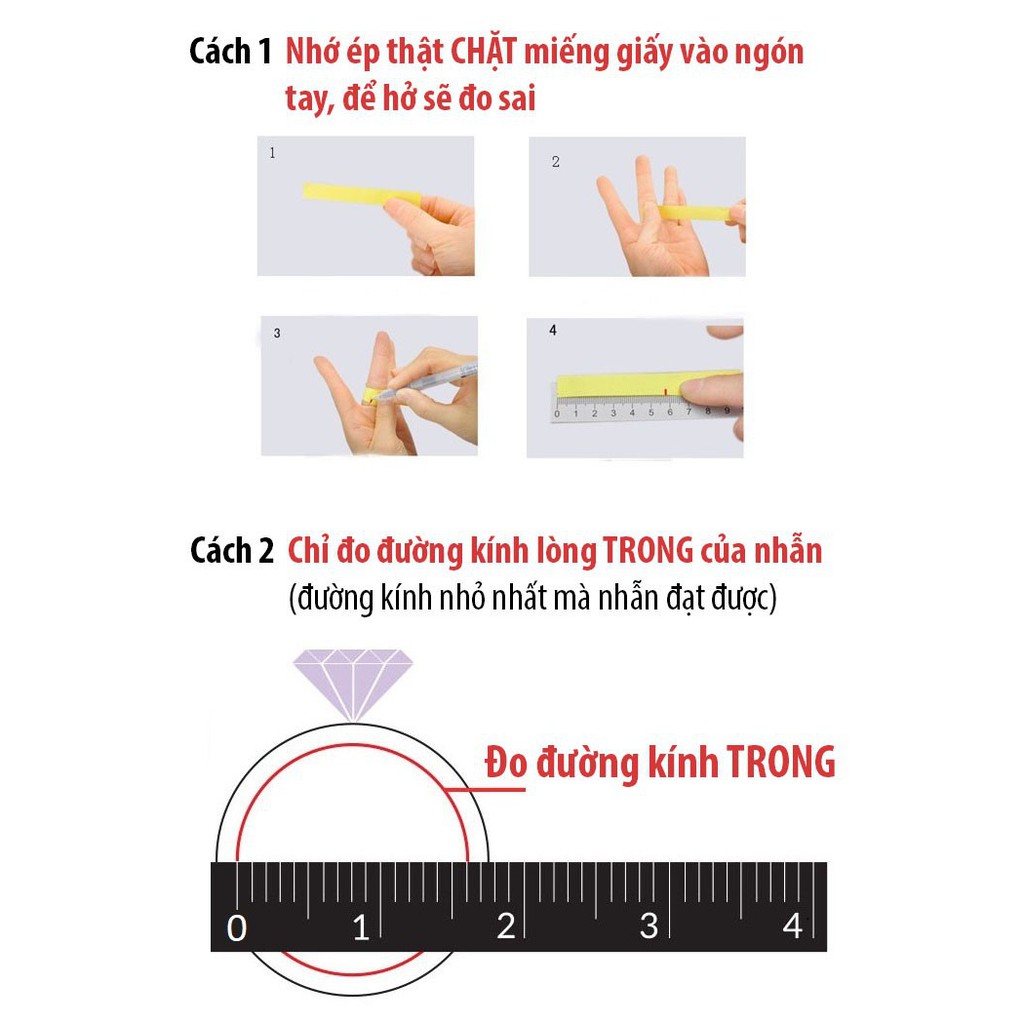 Cách 1 Nhớ ép thật CHẶT miếng giấy vào ngón tay, để hở sẽ đo sai

1

2

3

4

1 2 3 4 5 6 7 8 9

Cách 2 Chỉ đo đường kính lòng TRONG của nhẫn
(đường kính nhỏ nhất mà nhẫn đạt được)

Đo đường kính TRONG

0 1 2 3 4