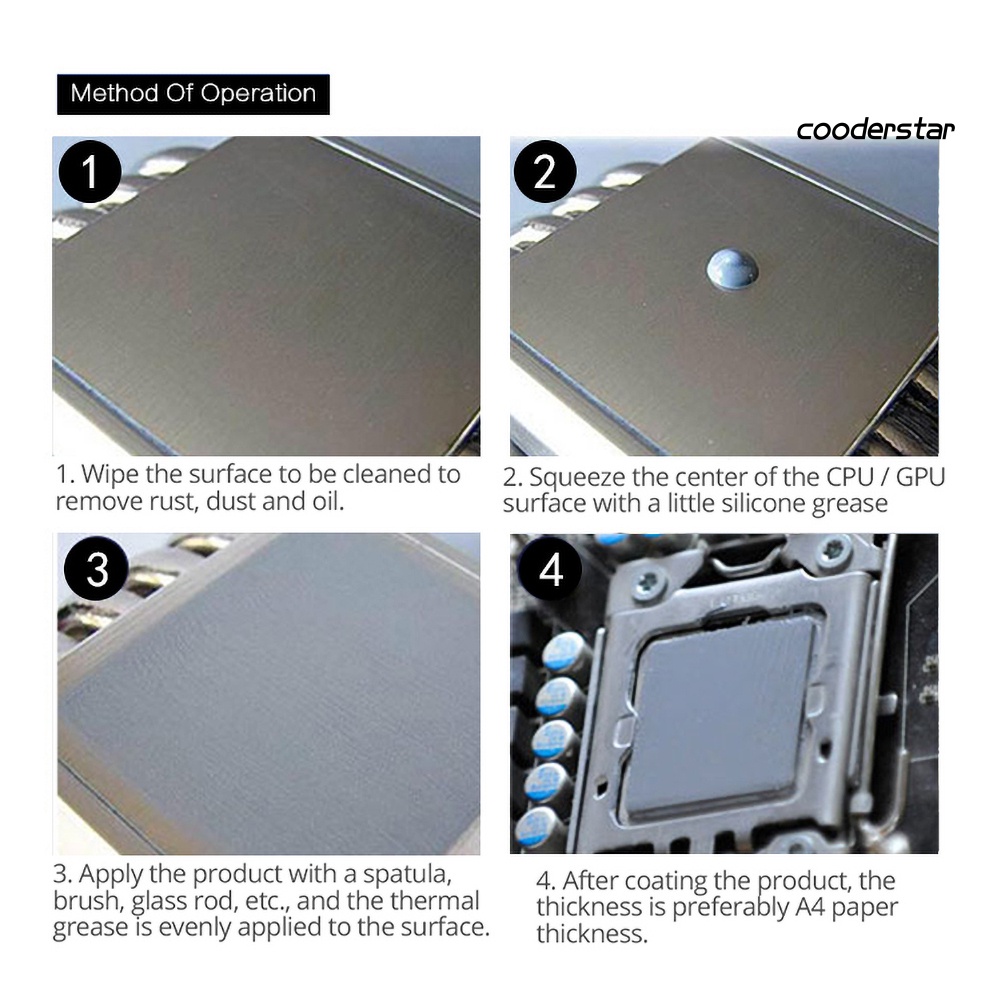 Method Of Operation

cooderstar

1

1. Wipe the surface to be cleaned to remove rust, dust and oil.

2

2. Squeeze the center of the CPU / GPU surface with a little silicone grease

3

3. Apply the product with a spatula, brush, glass rod, etc., and the thermal grease is evenly applied to the surface.

4

4. After coating the product, the thickness is preferably A4 paper thickness.