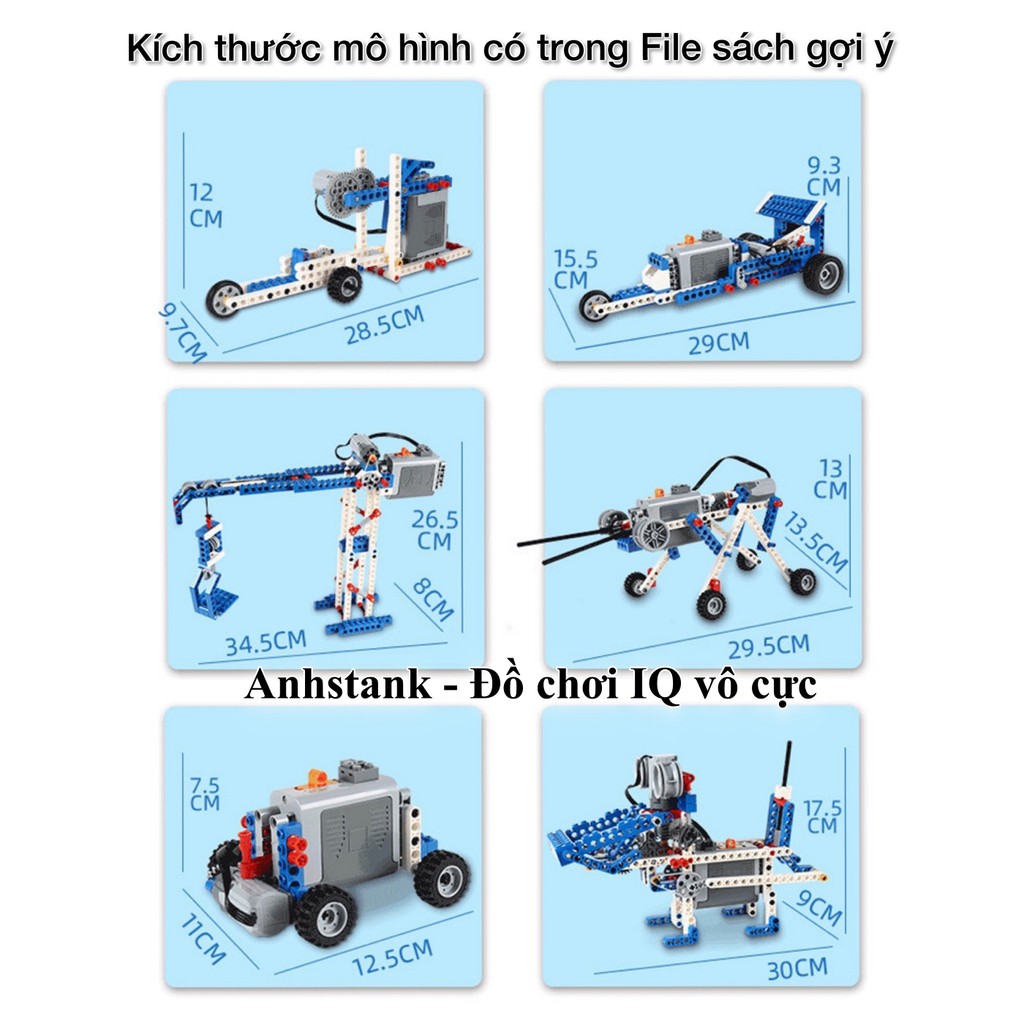 Kích thước mô hình có trong File sách gợi ý

12 CM
9.7CM
28.5CM

9.3 CM
15.5 CM
29CM

26.5 CM
8CM
34.5CM

13 CM
13.5CM
29.5CM

Anhstank - Đồ chơi IQ vô cực

7.5 CM
11CM
12.5CM

17.5 CM
9CM
30CM