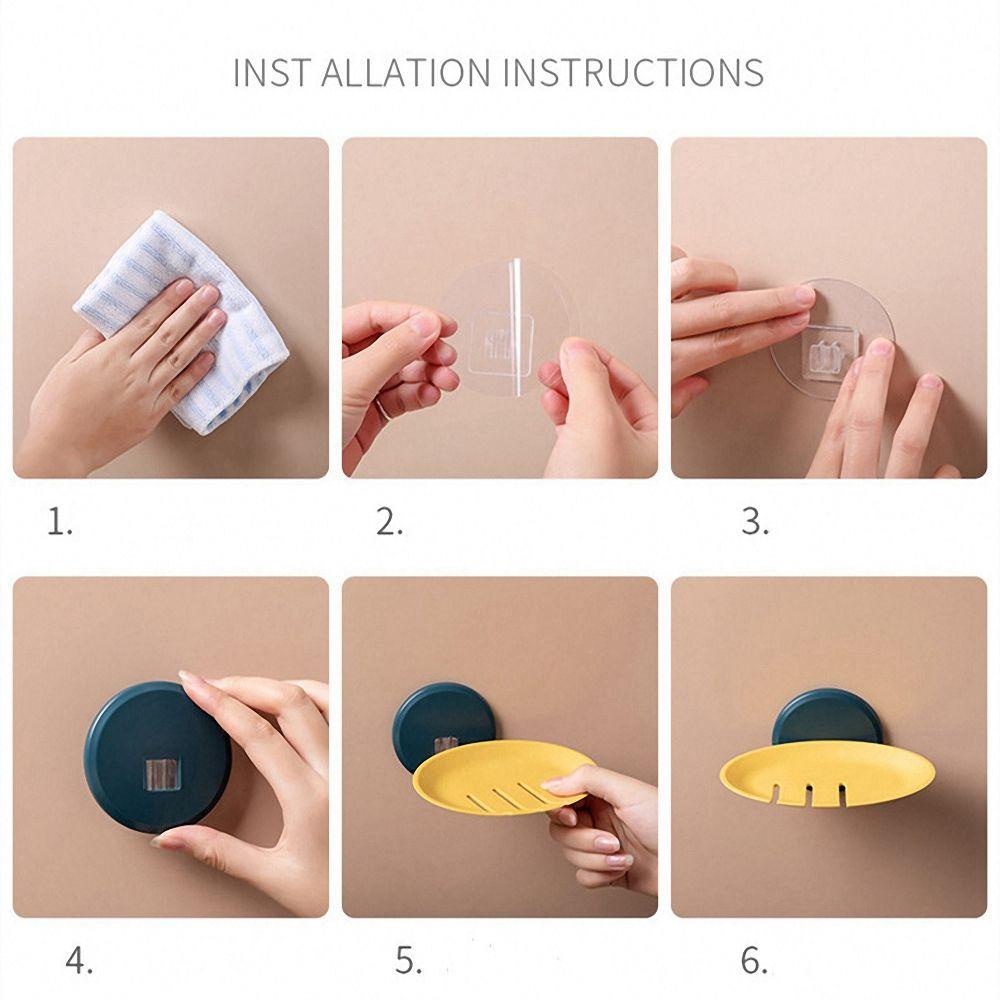 INST ALLATION INSTRUCTIONS

1.

2.

3.

4.

5.

6.