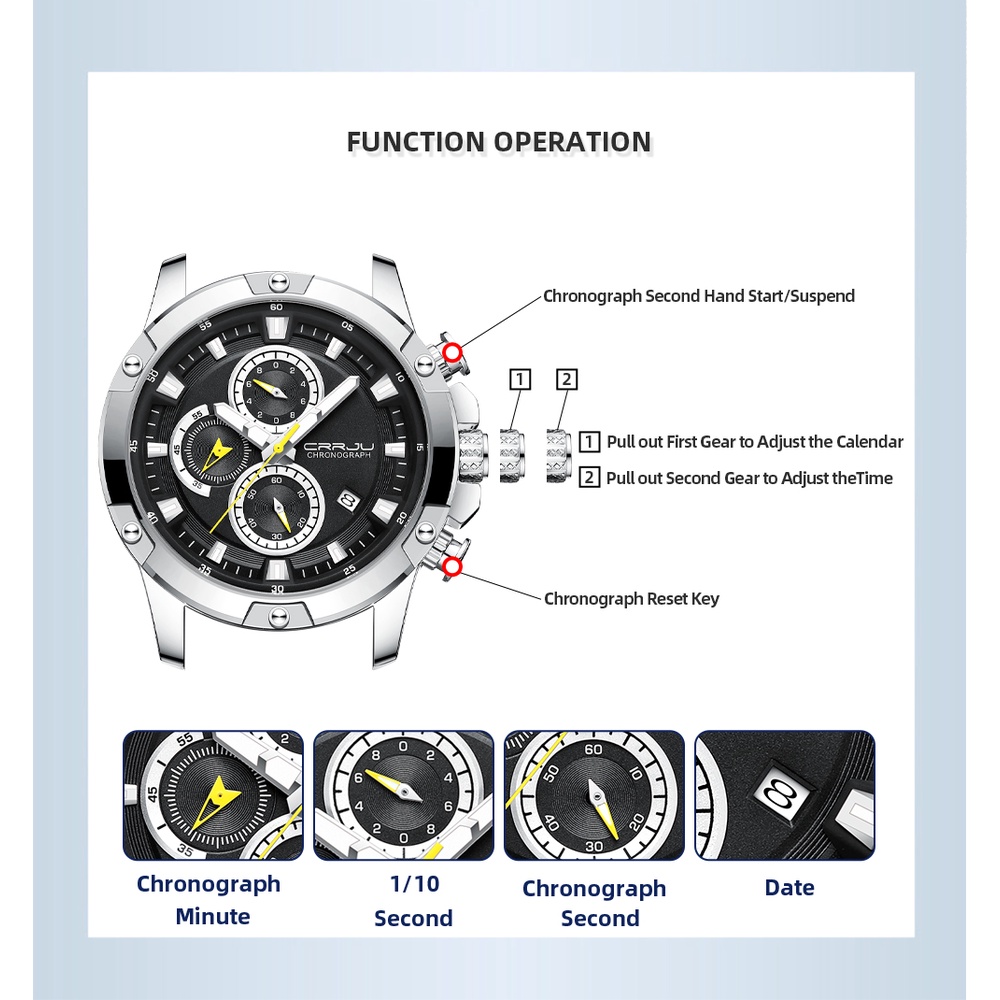 FUNCTION OPERATION

Chronograph Second Hand Start/Suspend

1 2

1 Pull out First Gear to Adjust the Calendar
2 Pull out Second Gear to Adjust theTime

Chronograph Reset Key

CRRJU
CHRONOGRAPH

55 50 45 40 35 30 25

Chronograph Minute

1/10 Second

Chronograph Second

Date