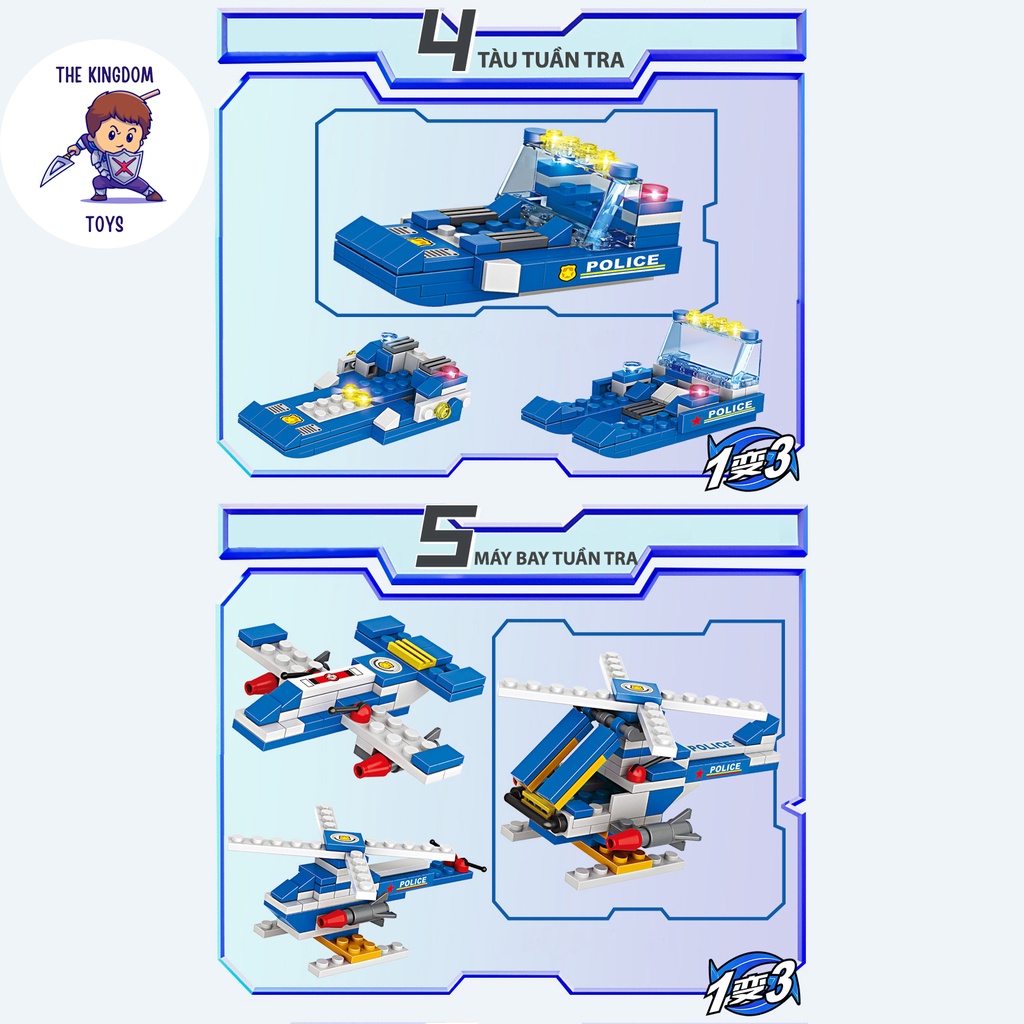 THE KINGDOM
TOYS

4 TÀU TUẦN TRA

POLICE

POLICE

1变3

5 MÁY BAY TUẦN TRA

POLICE
POLICE

POLICE

1变3