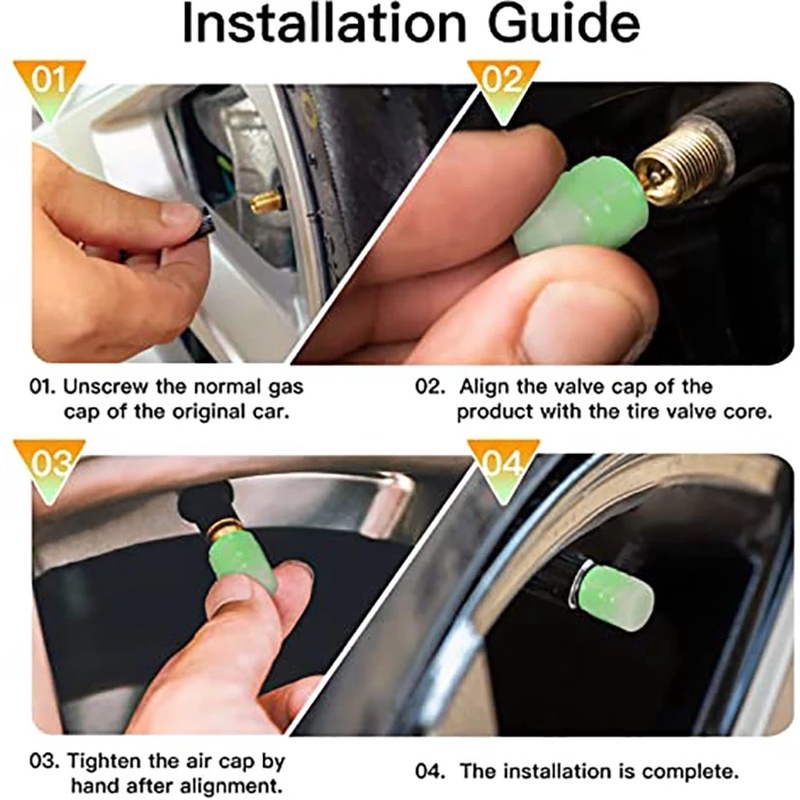 Installation Guide

01

02

01. Unscrew the normal gas cap of the original car.

02. Align the valve cap of the product with the tire valve core.

03

04

03. Tighten the air cap by hand after alignment.

04. The installation is complete.